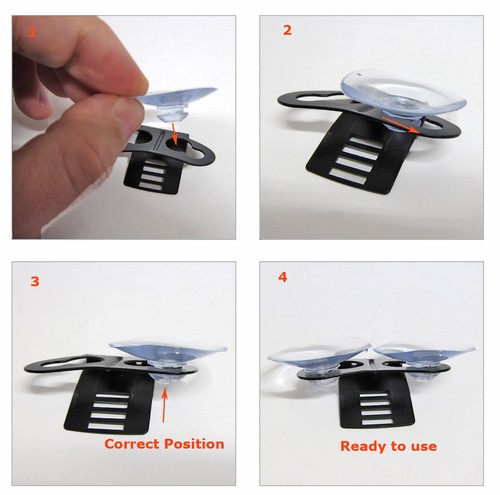 1

2

3

Correct Position

4

Ready to use