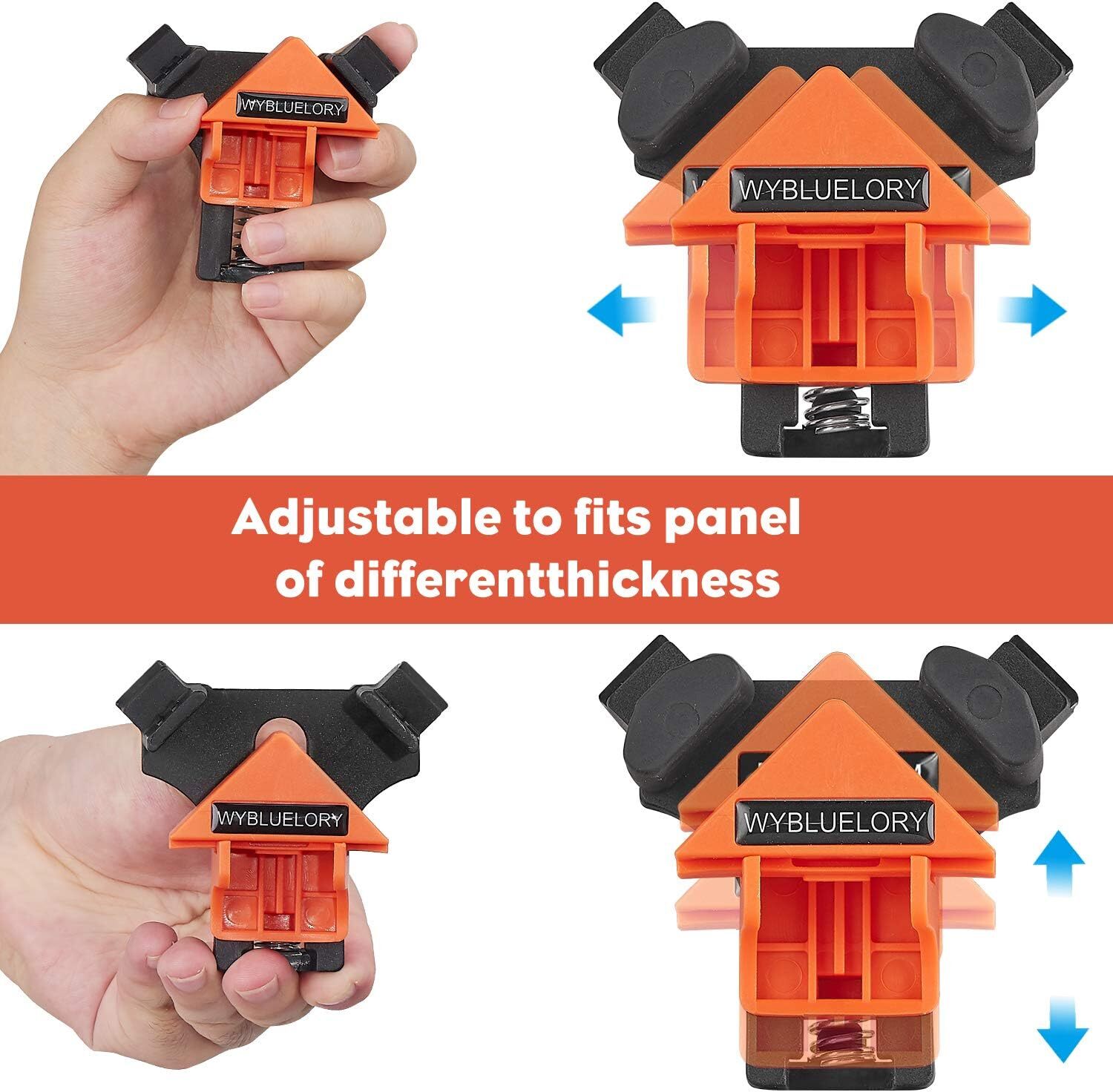 WYBLUELORY

WYBLUELORY

Adjustable to fits panel of differentthickness

WYBLUELORY

WYBLUELORY