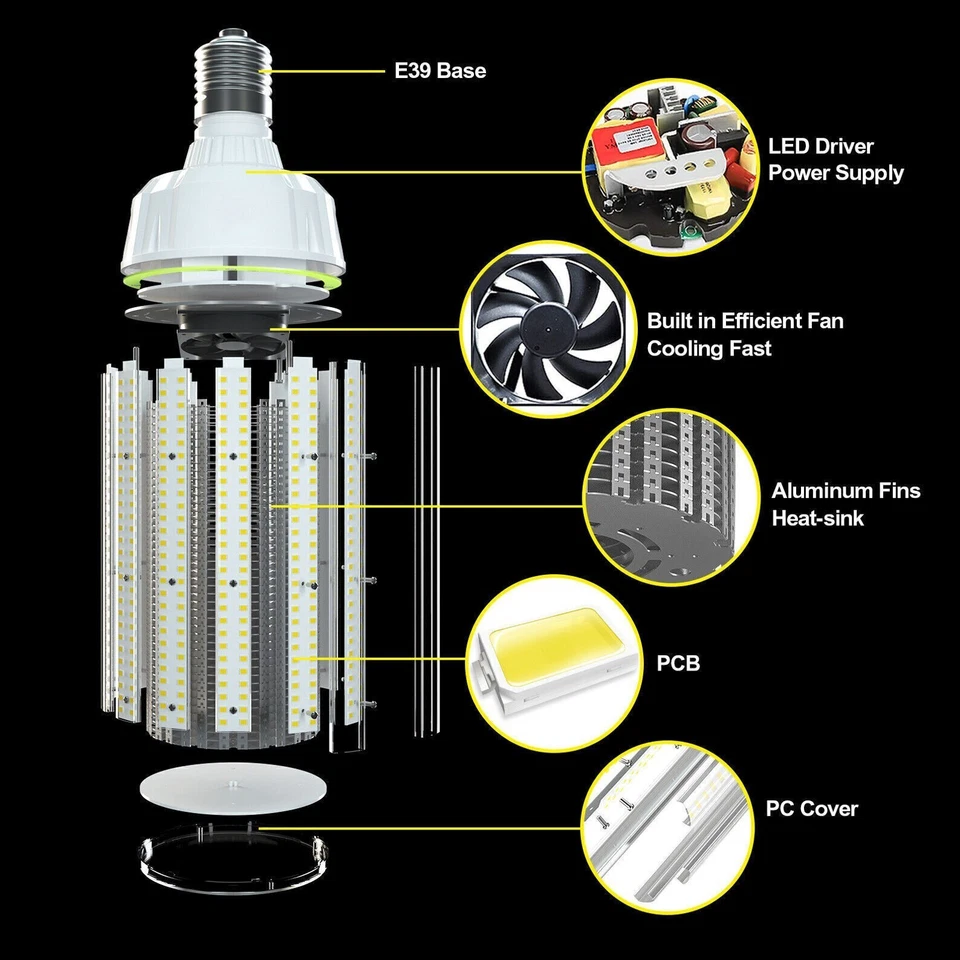 E39 Base

LED Driver
Power Supply

Built in Efficient Fan
Cooling Fast

Aluminum Fins
Heat-sink

PCB

PC Cover