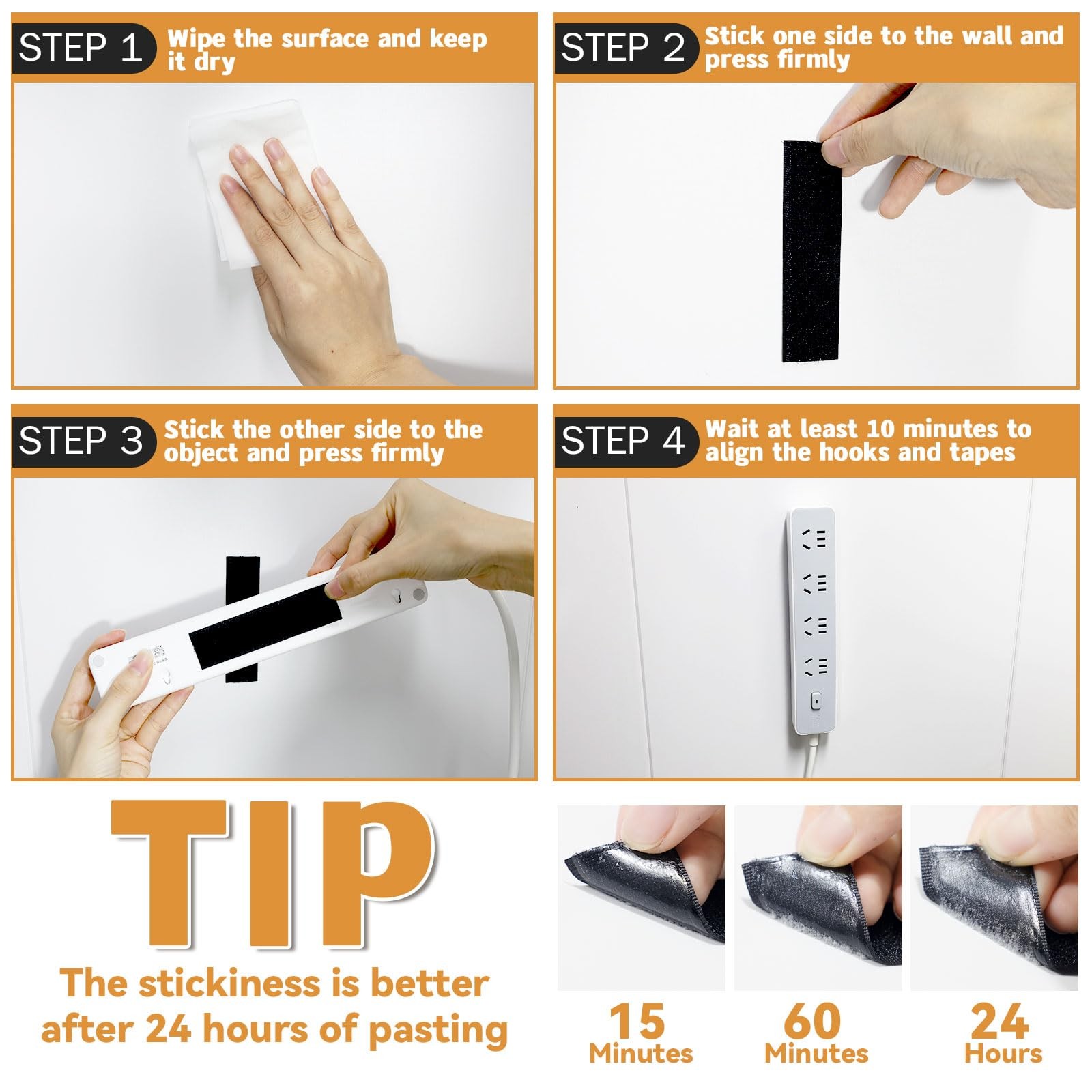 STEP 1 Wipe the surface and keep it dry

STEP 2 Stick one side to the wall and press firmly

STEP 3 Stick the other side to the object and press firmly

STEP 4 Wait at least 10 minutes to align the hooks and tapes

TIP

The stickiness is better after 24 hours of pasting

15 Minutes

60 Minutes

24 Hours