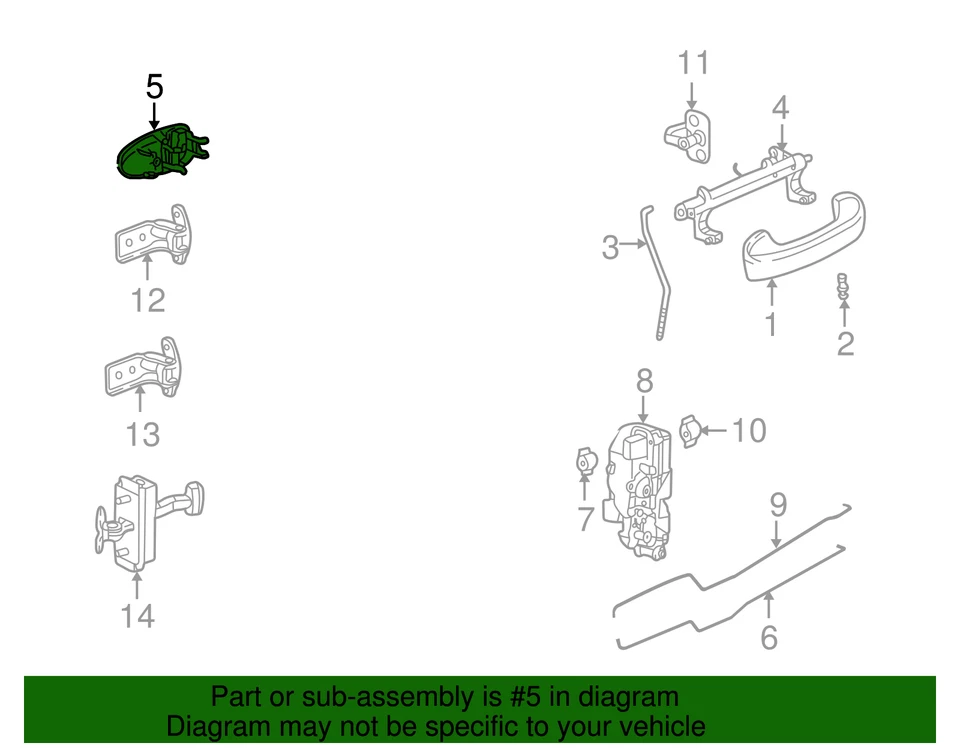 5

12

13

14

11

4

3

1

2

8

10

7

9

6

Part or sub-assembly is #5 in diagram
Diagram may not be specific to your vehicle