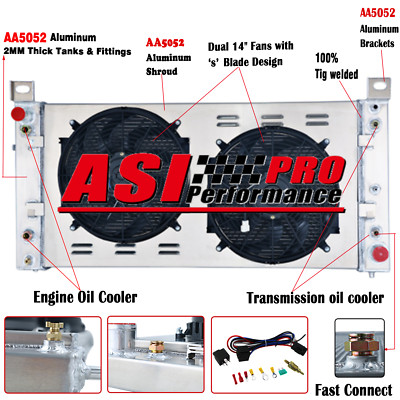 AA5052 Aluminum
2MM Thick Tanks & Fittings

AA5052
Aluminum
Shroud

Dual 14" Fans with
's' Blade Design

100%
Tig welded

AA5052
Aluminum
Brackets

ASI PRO
Performance

Engine Oil Cooler

Transmission oil cooler

Fast Connect