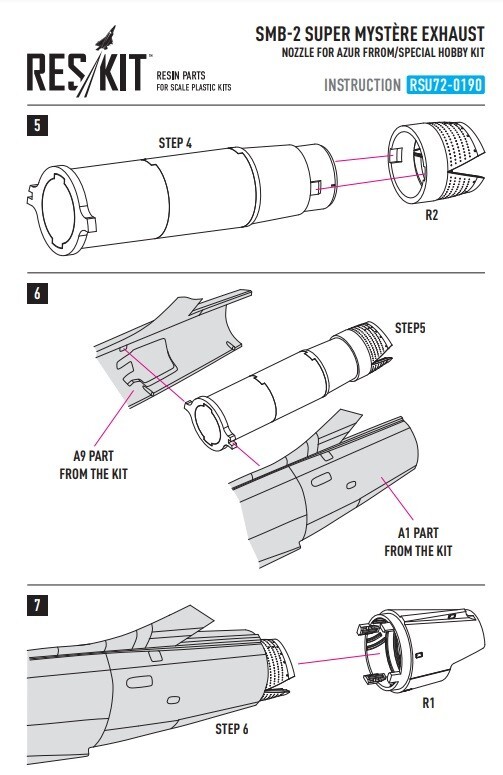 RES/KIT™
RESIN PARTS
FOR SCALE PLASTIC KITS

SMB-2 SUPER MYSTÈRE EXHAUST
NOZZLE FOR AZUR FRROM/SPECIAL HOBBY KIT

INSTRUCTION RSU72-0190

5

STEP 4

R2

6

STEP5

A9 PART
FROM THE KIT

A1 PART
FROM THE KIT

7

R1

STEP 6