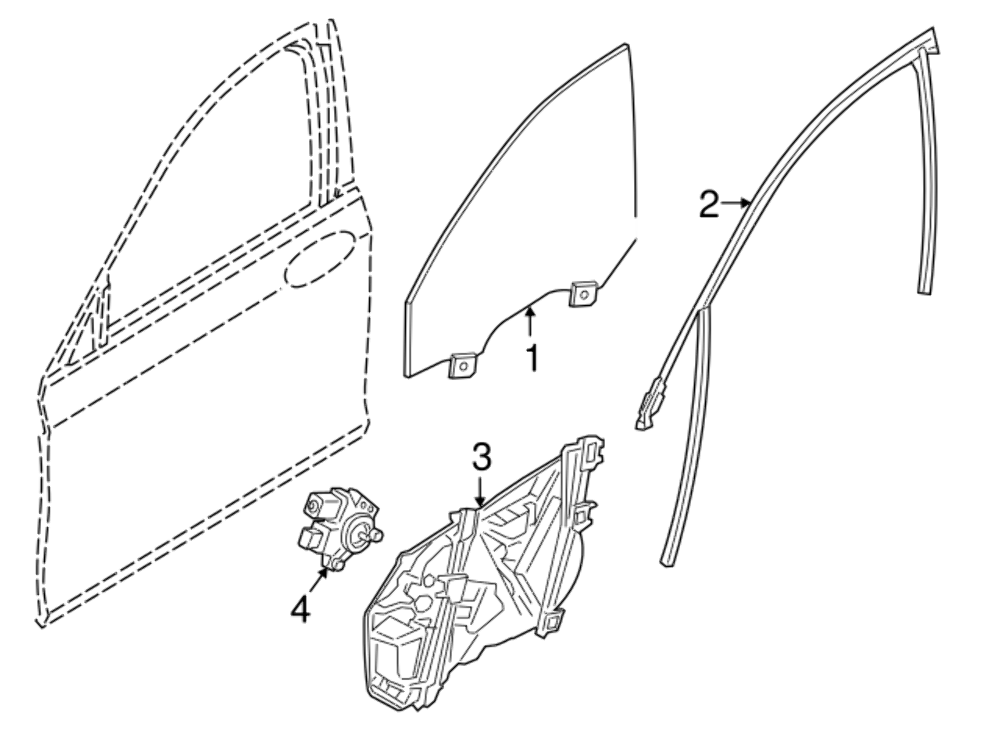 2
1
3
4