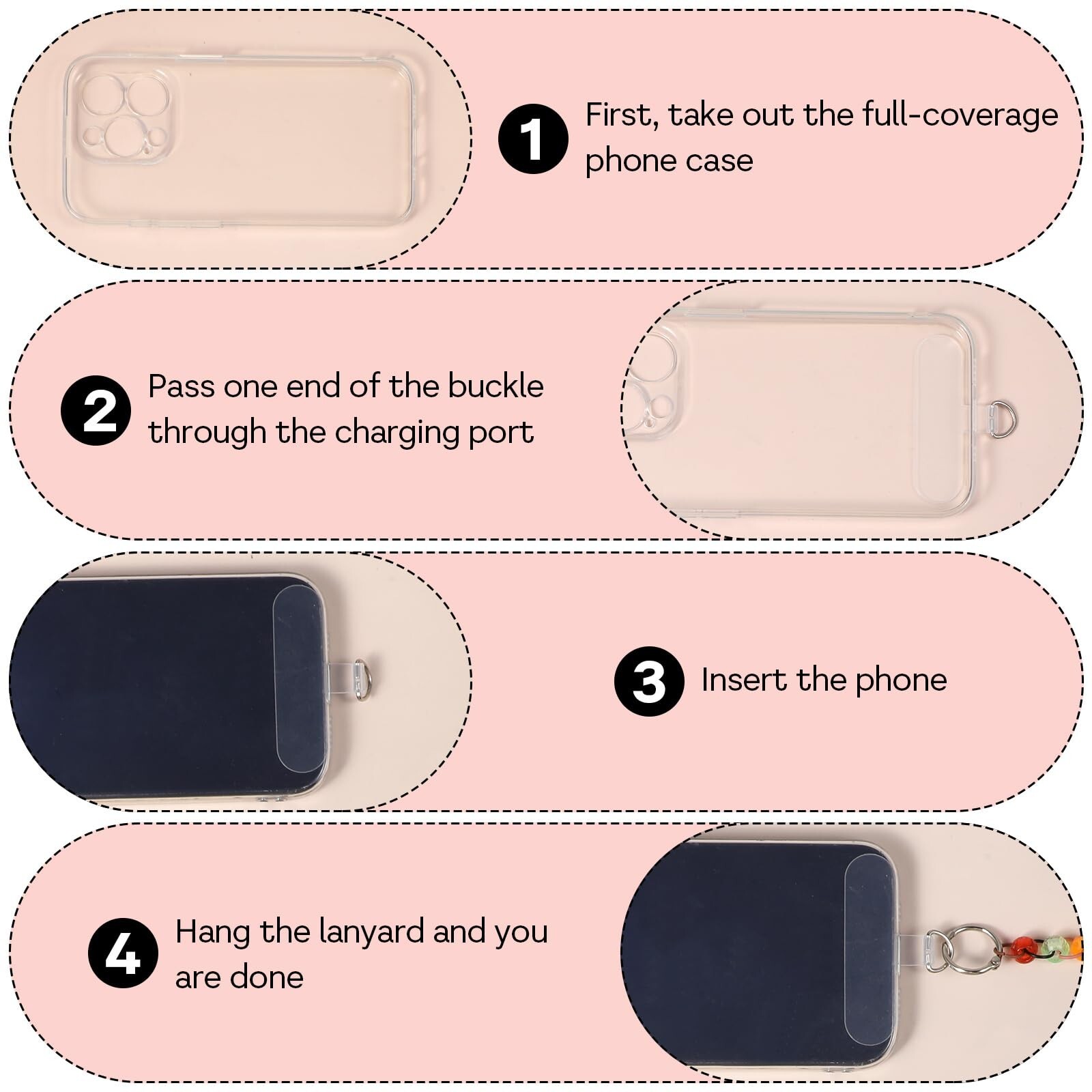 1 First, take out the full-coverage phone case

2 Pass one end of the buckle through the charging port

3 Insert the phone

4 Hang the lanyard and you are done