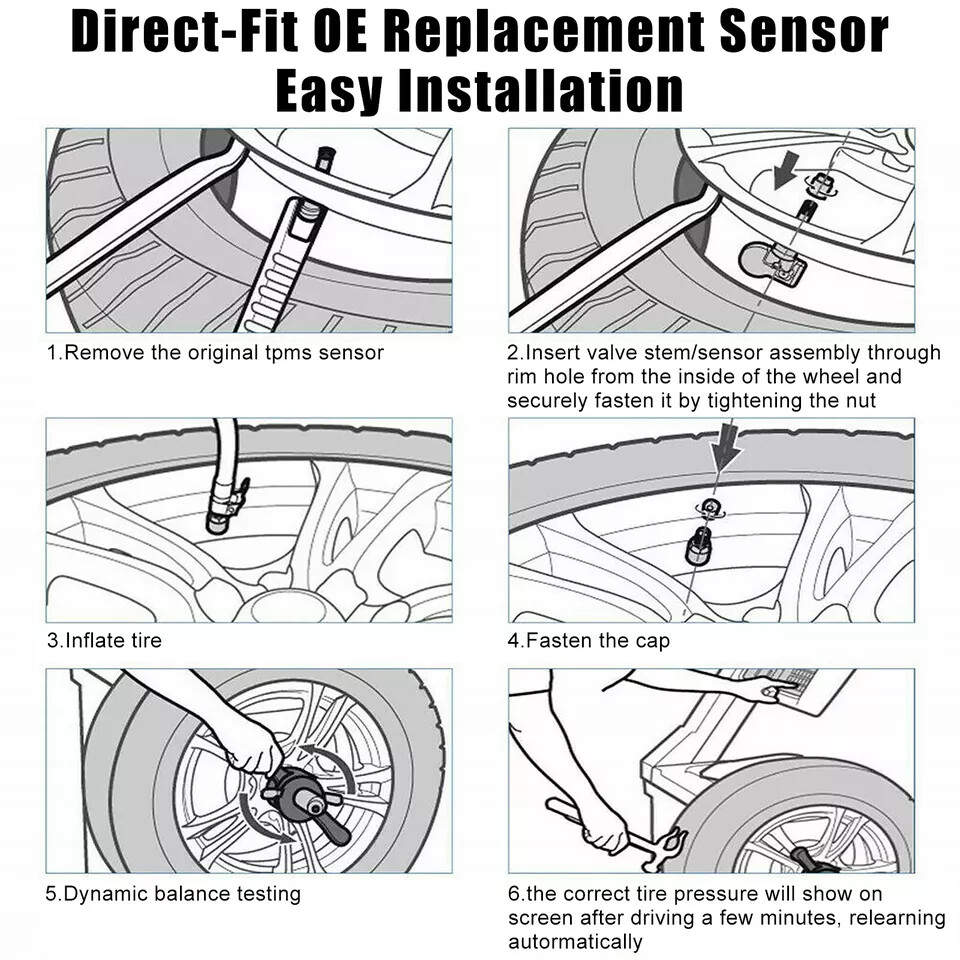 Direct-Fit OE Replacement Sensor
Easy Installation

1.Remove the original tpms sensor

2.Insert valve stem/sensor assembly through rim hole from the inside of the wheel and securely fasten it by tightening the nut

3.Inflate tire

4.Fasten the cap

5.Dynamic balance testing

6.the correct tire pressure will show on screen after driving a few minutes, relearning automatically