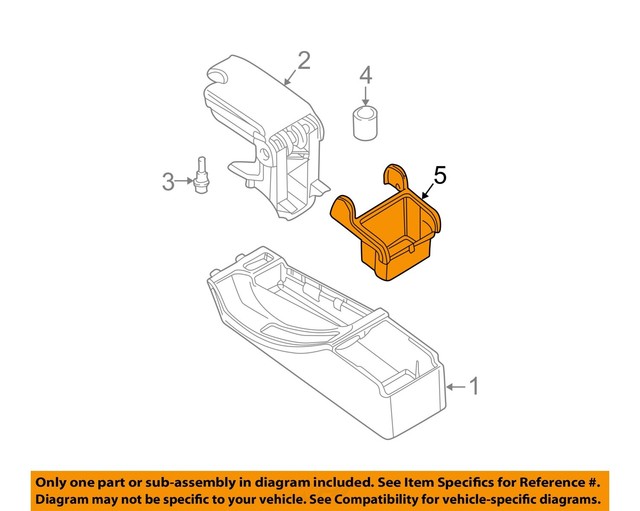 2
4
3
5
1
Only one part or sub-assembly in diagram included. See Item Specifics for Reference #. Diagram may not be specific to your vehicle. See Compatibility for vehicle-specific diagrams.