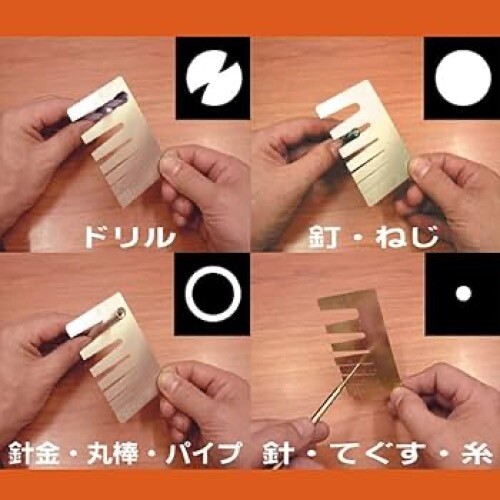 ドリル

釘・ねじ

針金・丸棒・パイプ

針・てぐす・糸