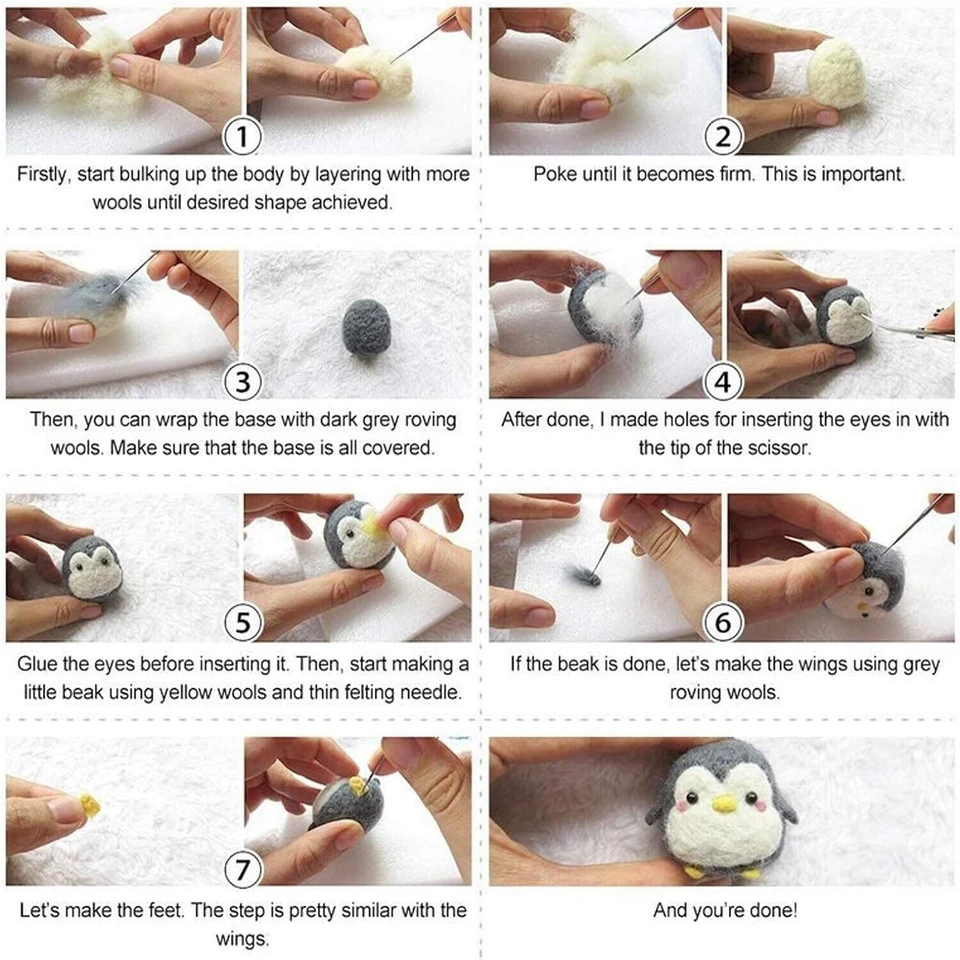 1

Firstly, start bulking up the body by layering with more wools until desired shape achieved.

2

Poke until it becomes firm. This is important.

3

Then, you can wrap the base with dark grey roving wools. Make sure that the base is all covered.

4

After done, I made holes for inserting the eyes in with the tip of the scissor.

5

Glue the eyes before inserting it. Then, start making a little beak using yellow wools and thin felting needle.

6

If the beak is done, let's make the wings using grey roving wools.

7

Let's make the feet. The step is pretty similar with the wings.

And you're done!