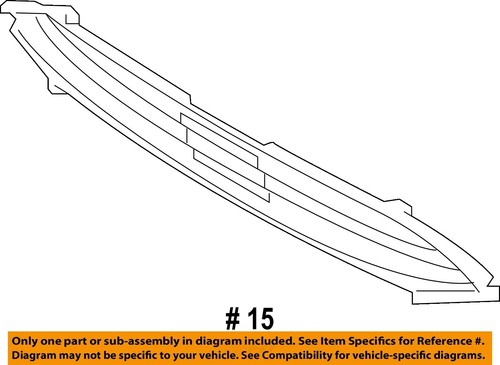 # 15

Only one part or sub-assembly in diagram included. See Item Specifics for Reference #. Diagram may not be specific to your vehicle. See Compatibility for vehicle-specific diagrams.