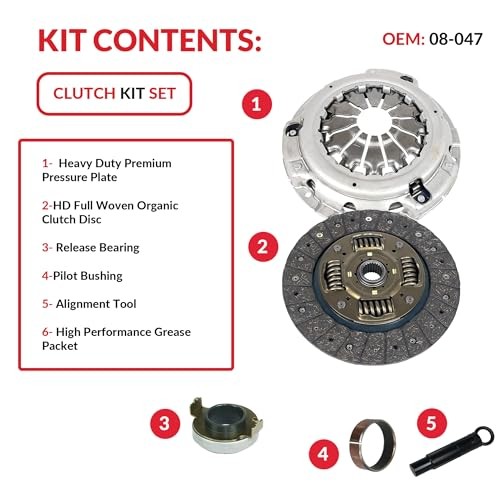 KIT CONTENTS:

OEM: 08-047

CLUTCH KIT SET

1- Heavy Duty Premium Pressure Plate

2-HD Full Woven Organic Clutch Disc

3- Release Bearing

4-Pilot Bushing

5- Alignment Tool

6- High Performance Grease Packet

1

2

3

4

5