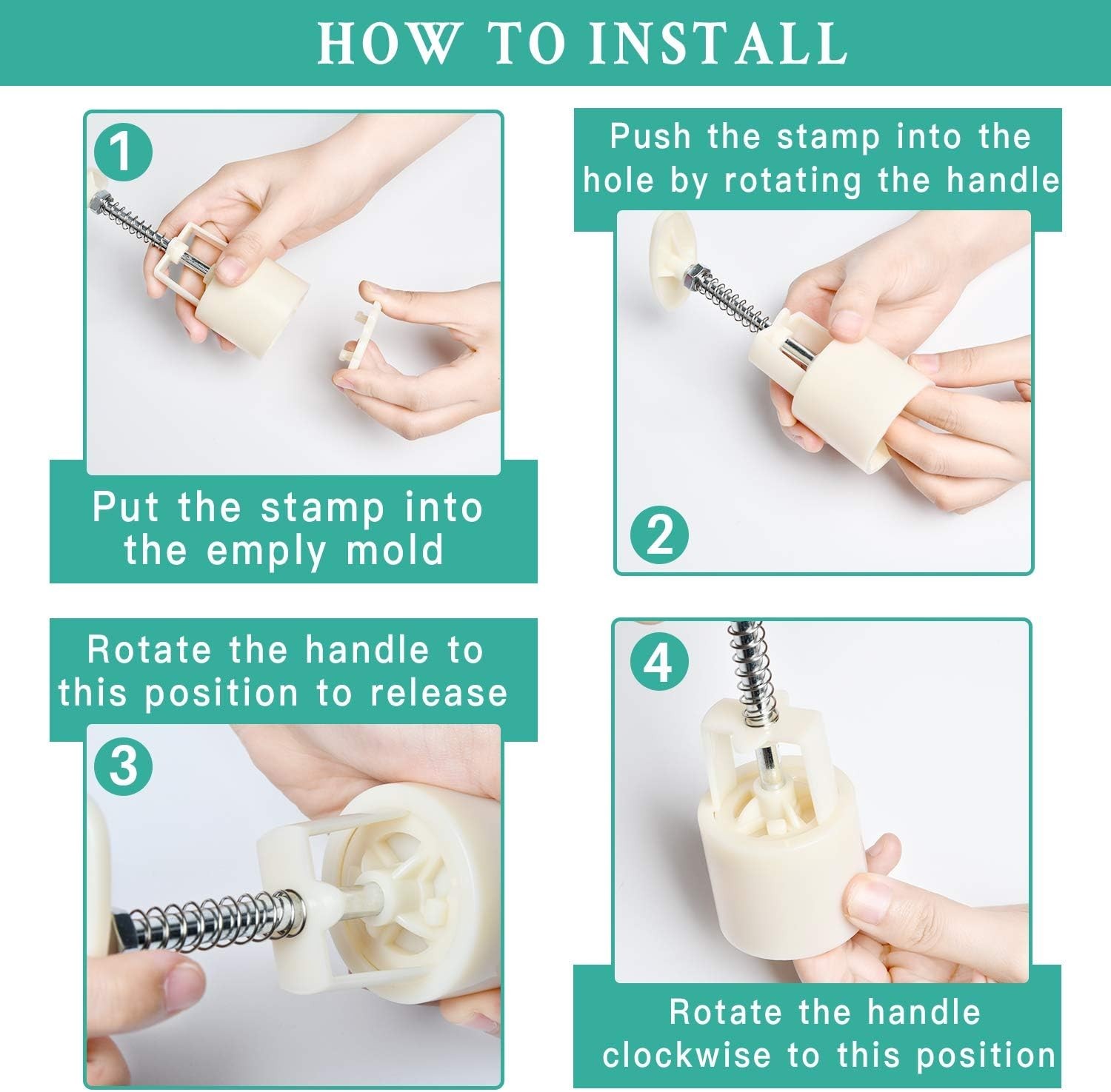 HOW TO INSTALL

1

Put the stamp into the emply mold

Push the stamp into the hole by rotating the handle

2

Rotate the handle to this position to release

3

4

Rotate the handle clockwise to this position