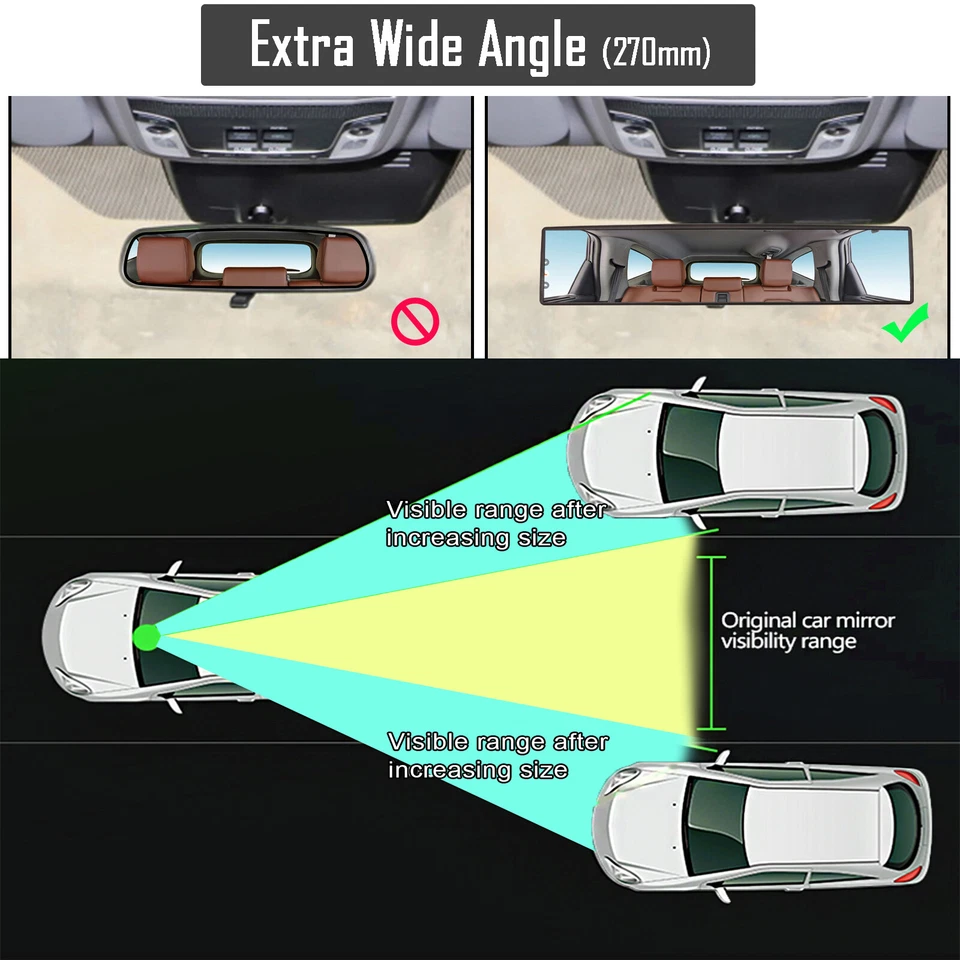 Extra Wide Angle (270mm)

Visible range after increasing size

Original car mirror visibility range

Visible range after increasing size