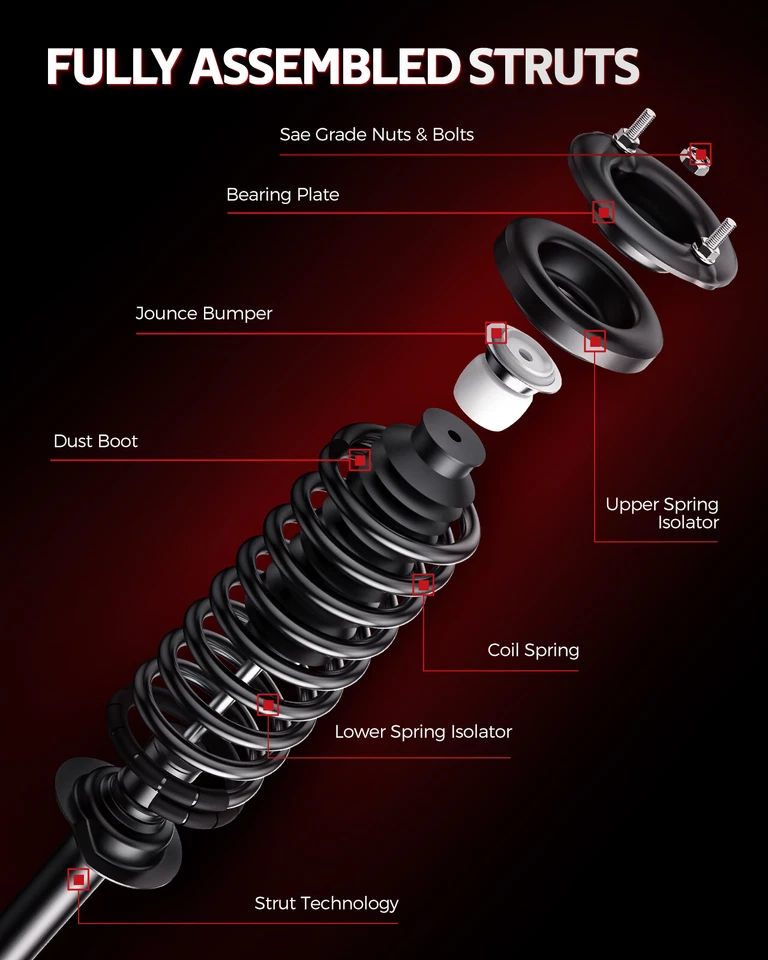 FULLY ASSEMBLED STRUTS

Sae Grade Nuts & Bolts

Bearing Plate

Jounce Bumper

Dust Boot

Upper Spring Isolator

Coil Spring

Lower Spring Isolator

Strut Technology