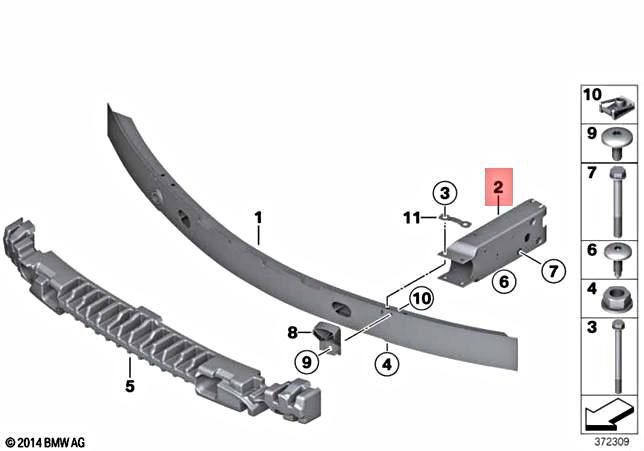 1
2
3
11
7
6
10
8
9
4
5

10
9
7
6
4
3

© 2014 BMW AG
372309