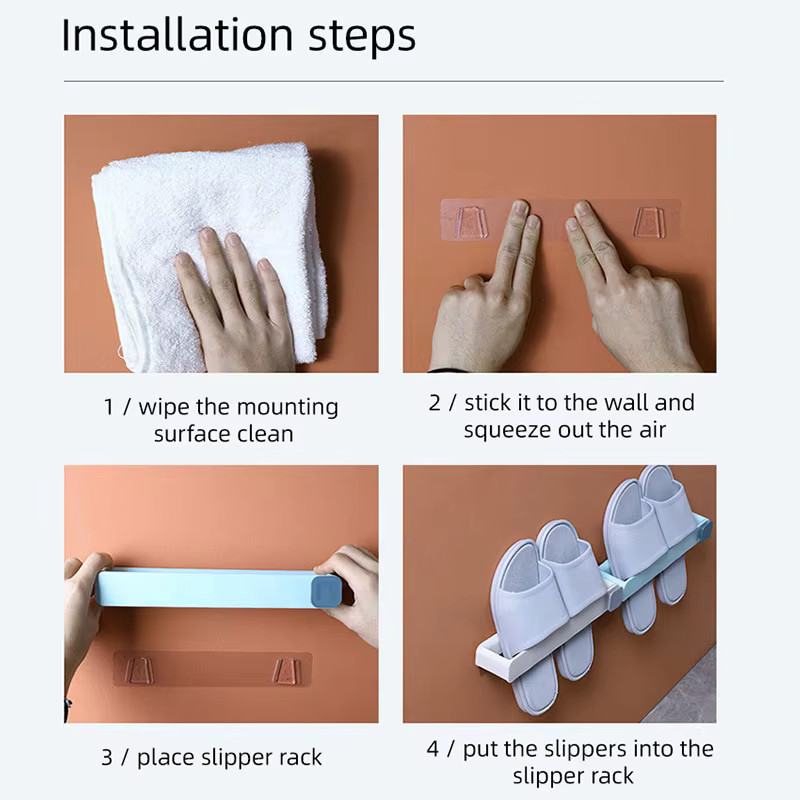 Installation steps

1 / wipe the mounting surface clean

2 / stick it to the wall and squeeze out the air

3 / place slipper rack

4 / put the slippers into the slipper rack