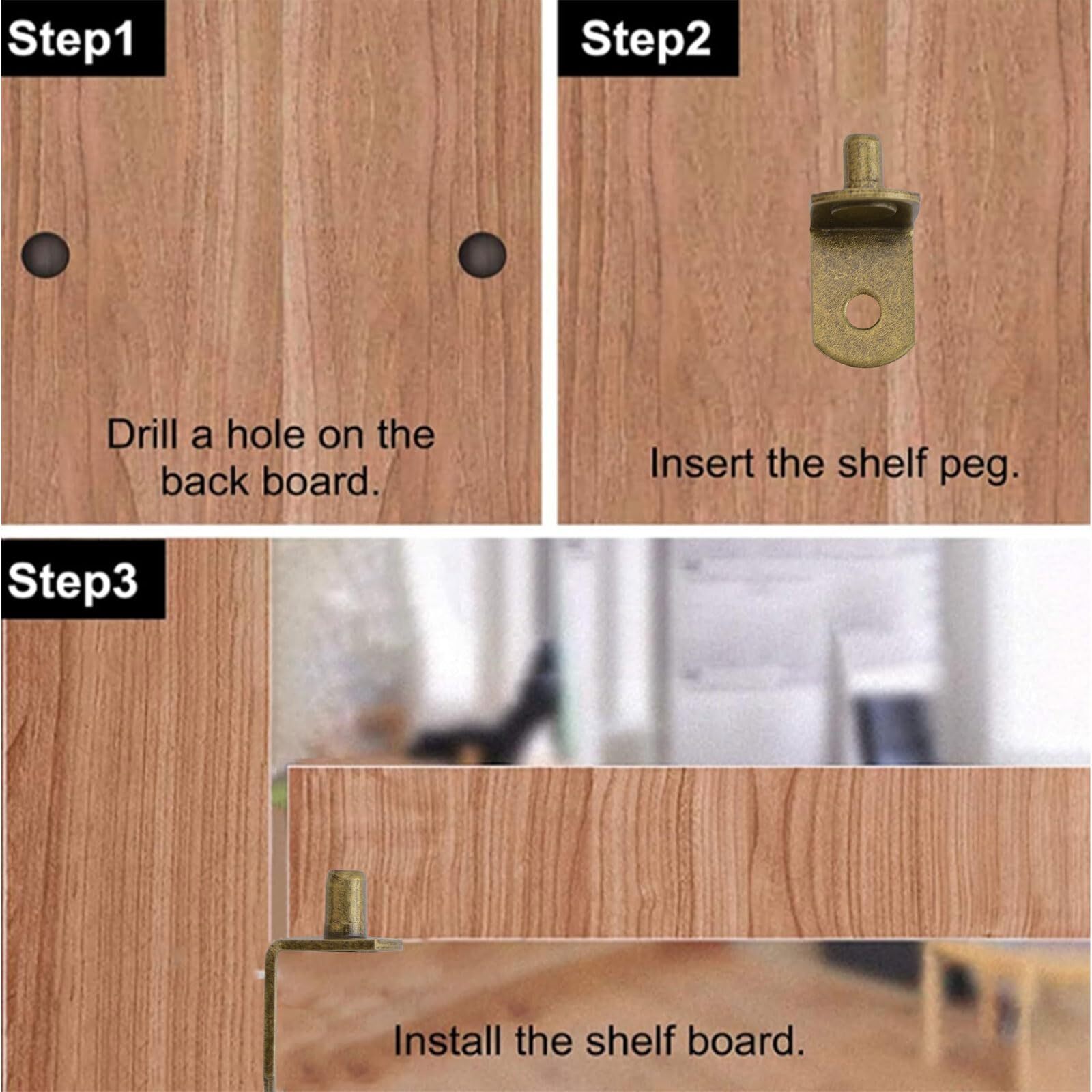 Step1

Drill a hole on the back board.

Step2

Insert the shelf peg.

Step3

Install the shelf board.