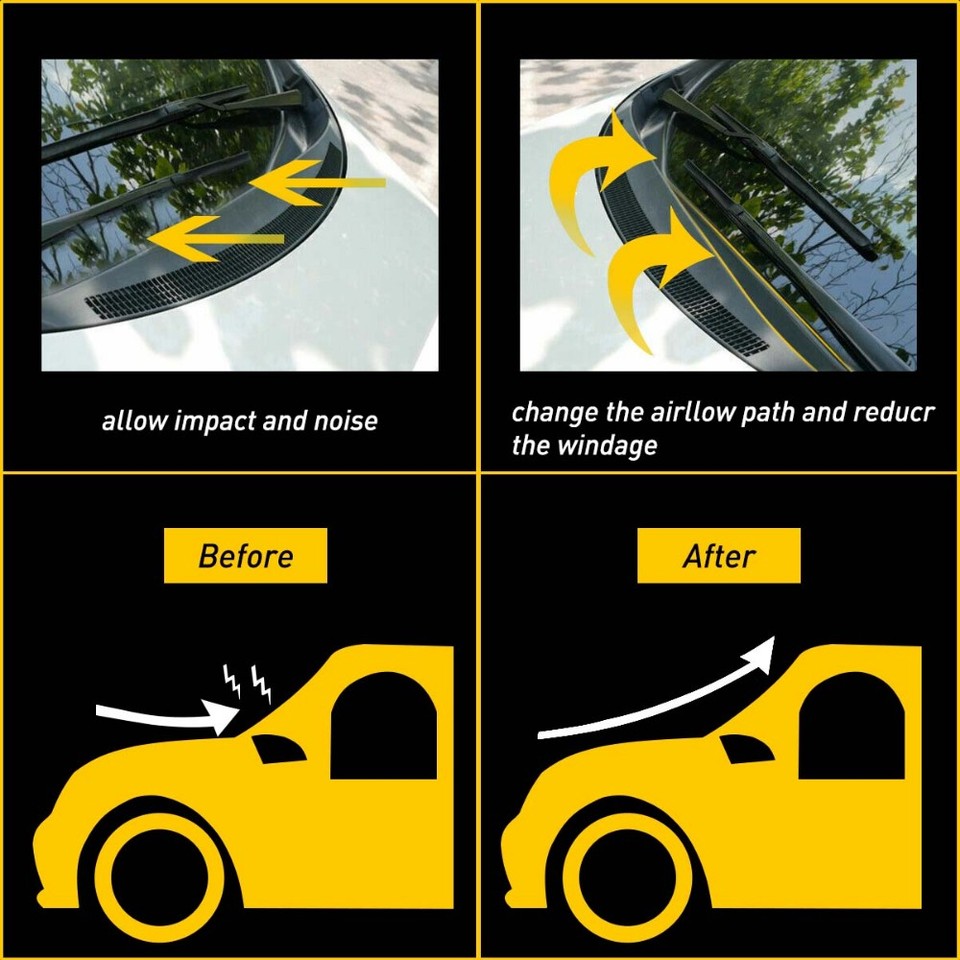 allow impact and noise

change the airllow path and reducr the windage

Before

After