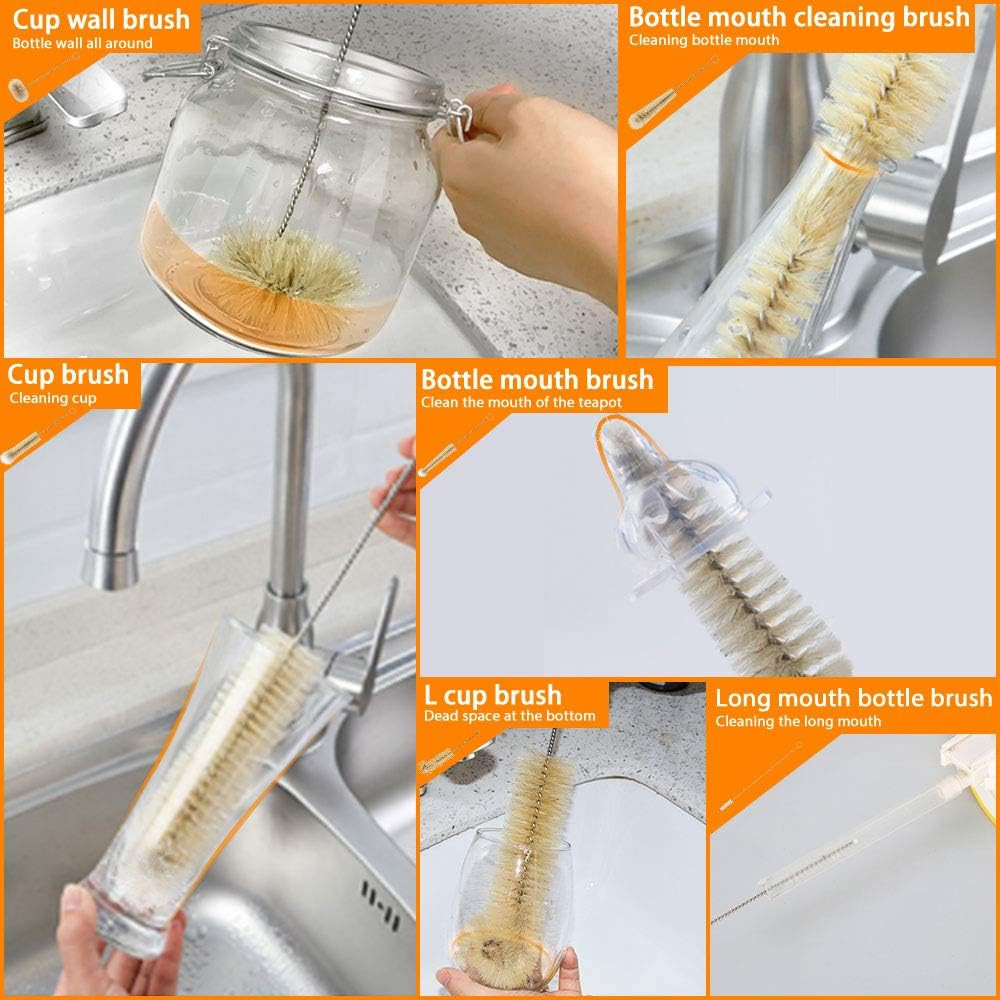 Cup wall brush
Bottle wall all around

Bottle mouth cleaning brush
Cleaning bottle mouth

Cup brush
Cleaning cup

Bottle mouth brush
Clean the mouth of the teapot

L cup brush
Dead space at the bottom

Long mouth bottle brush
Cleaning the long mouth