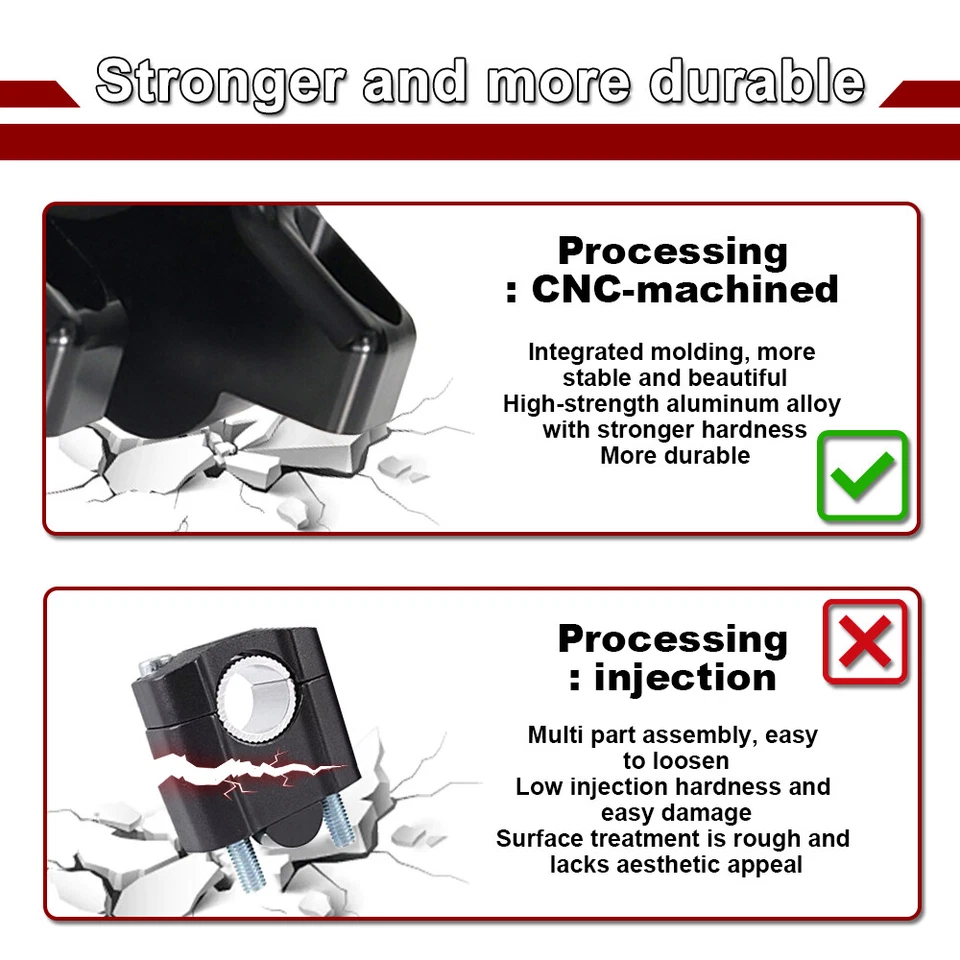 Stronger and more durable

Processing
: CNC-machined

Integrated molding, more stable and beautiful
High-strength aluminum alloy with stronger hardness
More durable

Processing
: injection

Multi part assembly, easy to loosen
Low injection hardness and easy damage
Surface treatment is rough and lacks aesthetic appeal