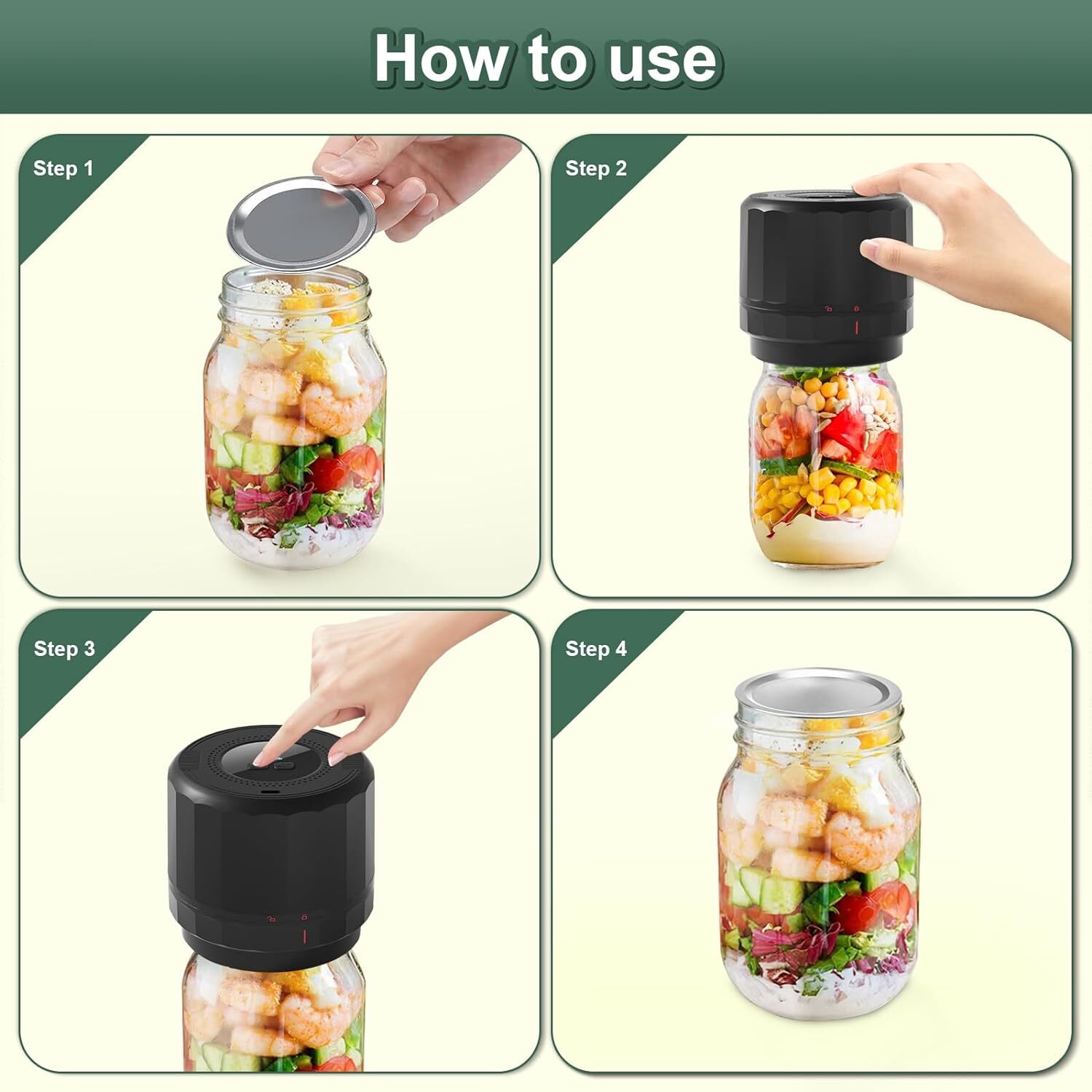 How to use

Step 1

Step 2

Step 3

Step 4