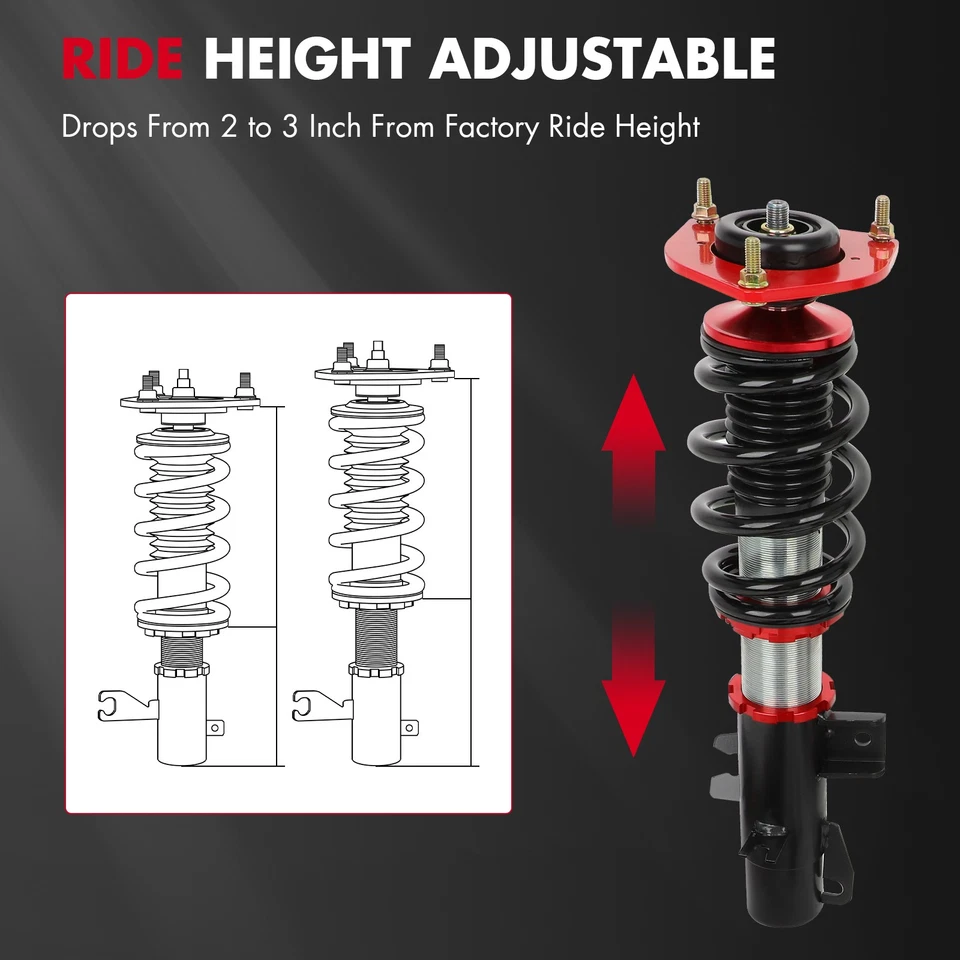 RIDE HEIGHT ADJUSTABLE

Drops From 2 to 3 Inch From Factory Ride Height