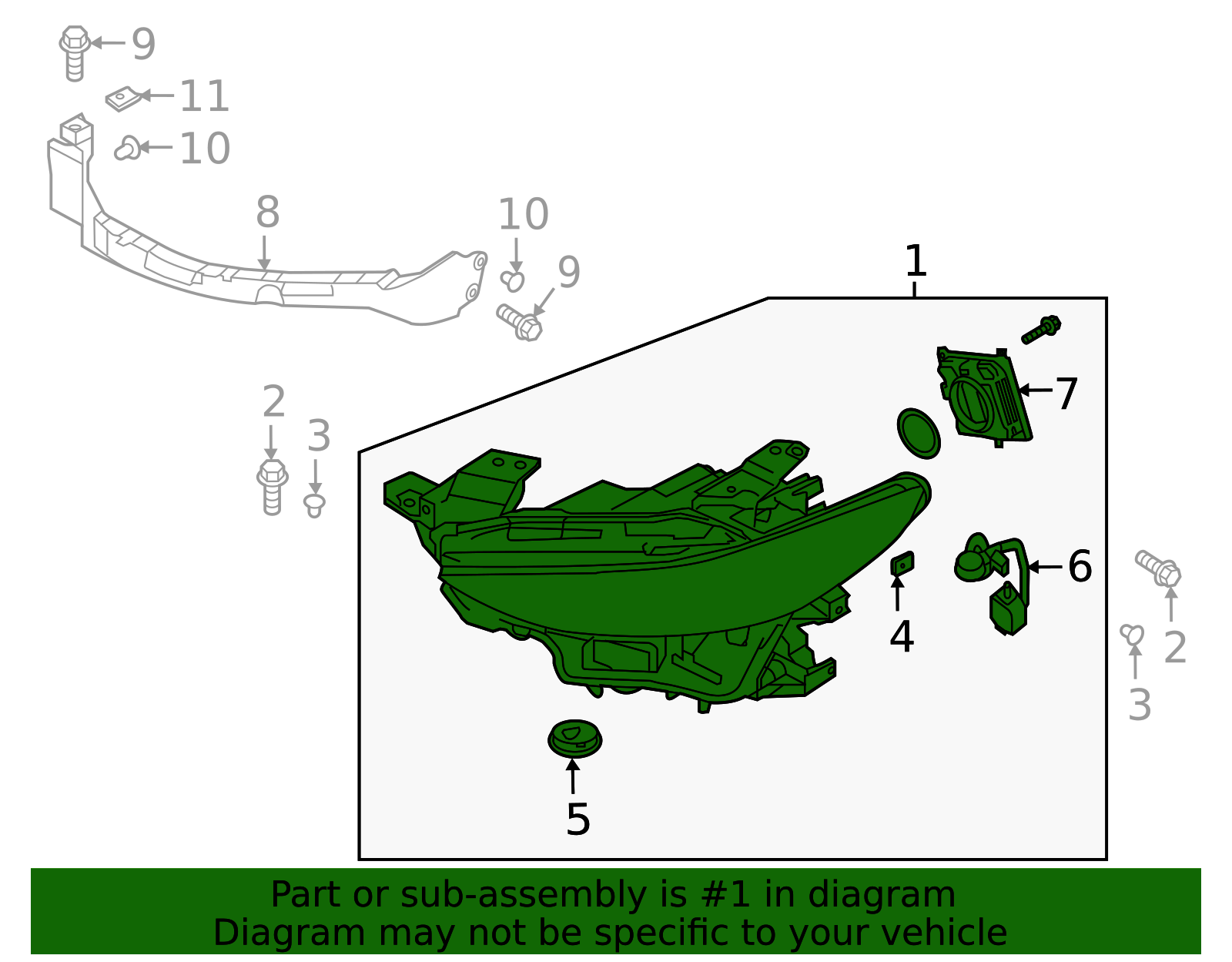 9
11
10
8
10
9
1
2
3
7
6
4
2
3
5

Part or sub-assembly is #1 in diagram
Diagram may not be specific to your vehicle