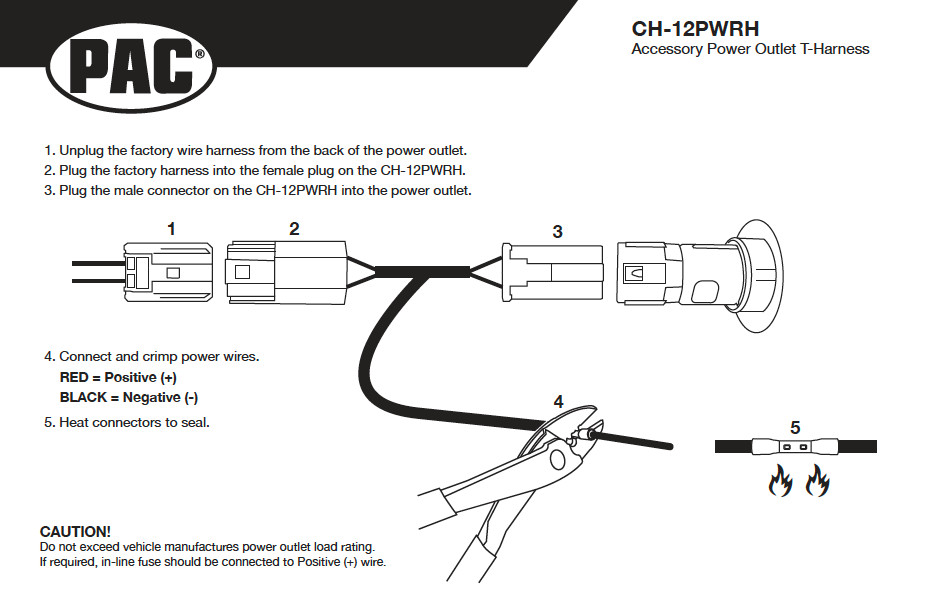 PAC®

CH-12PWRH
Accessory Power Outlet T-Harness

1. Unplug the factory wire harness from the back of the power outlet.
2. Plug the factory harness into the female plug on the CH-12PWRH.
3. Plug the male connector on the CH-12PWRH into the power outlet.

1
2
3

4. Connect and crimp power wires.
RED = Positive (+)
BLACK = Negative (-)
5. Heat connectors to seal.

4
5

CAUTION!
Do not exceed vehicle manufactures power outlet load rating.
If required, in-line fuse should be connected to Positive (+) wire.