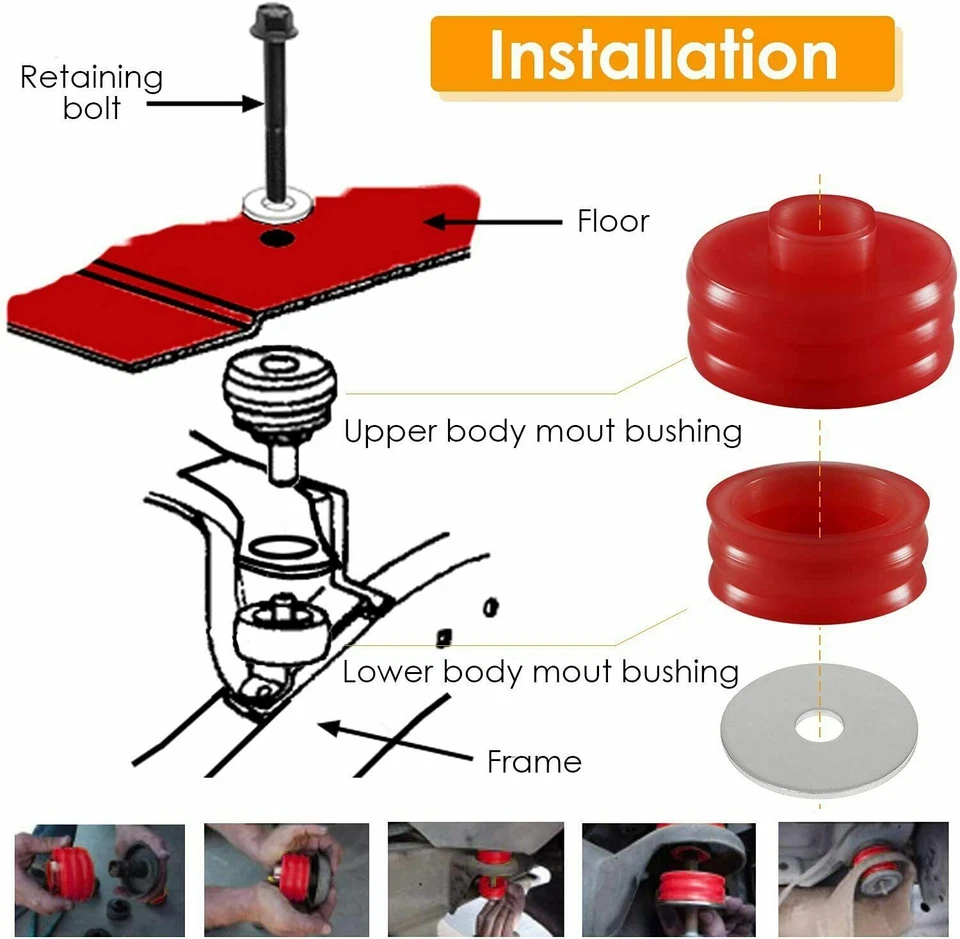 Installation

Retaining bolt

Floor

Upper body mout bushing

Lower body mout bushing

Frame