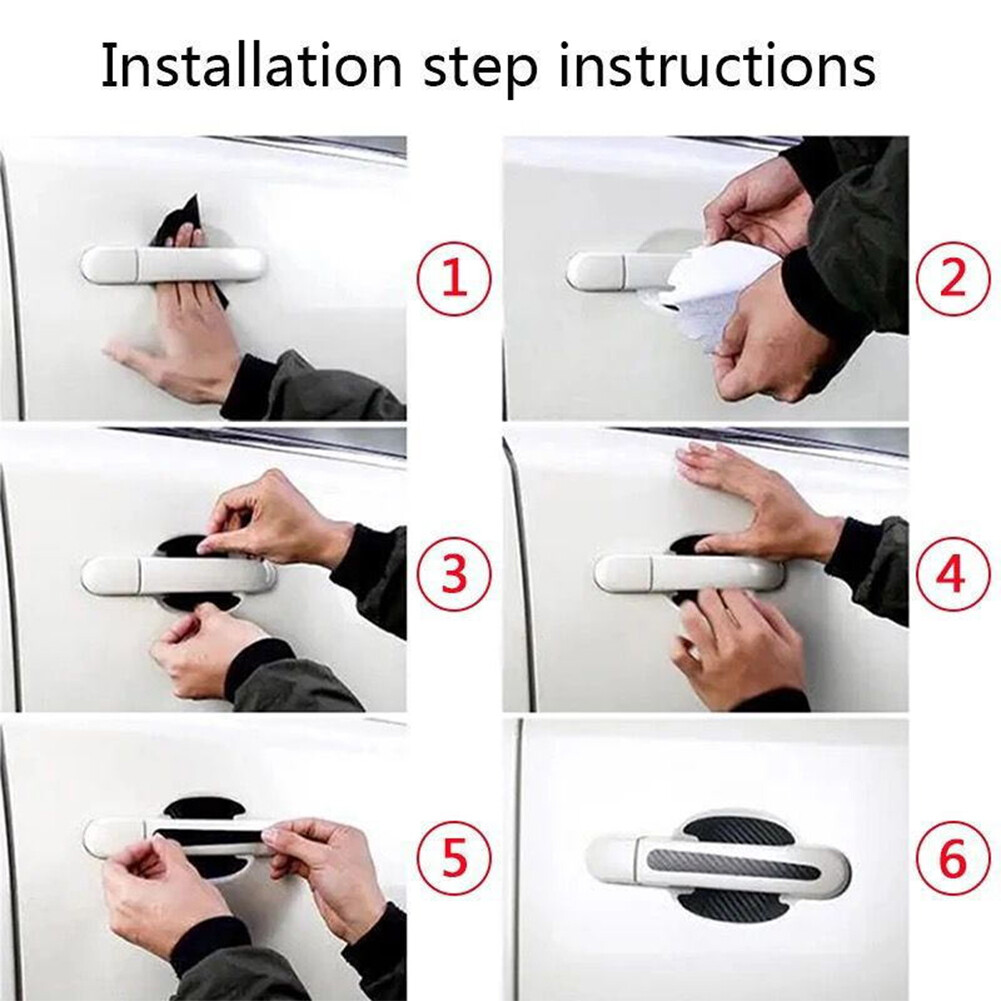 Installation step instructions

1

2

3

4

5

6