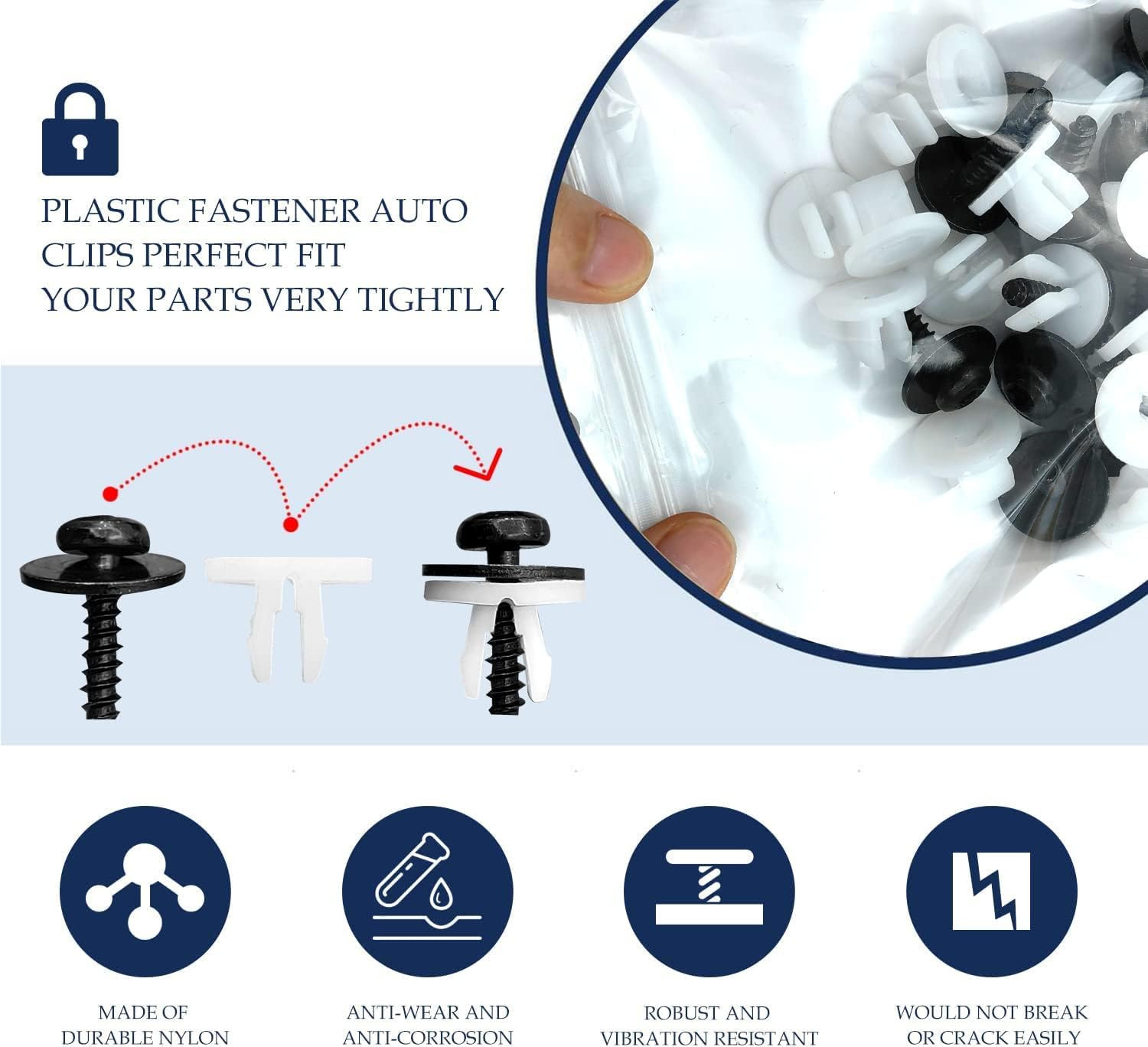 PLASTIC FASTENER AUTO CLIPS PERFECT FIT YOUR PARTS VERY TIGHTLY

MADE OF DURABLE NYLON

ANTI-WEAR AND ANTI-CORROSION

ROBUST AND VIBRATION RESISTANT

WOULD NOT BREAK OR CRACK EASILY