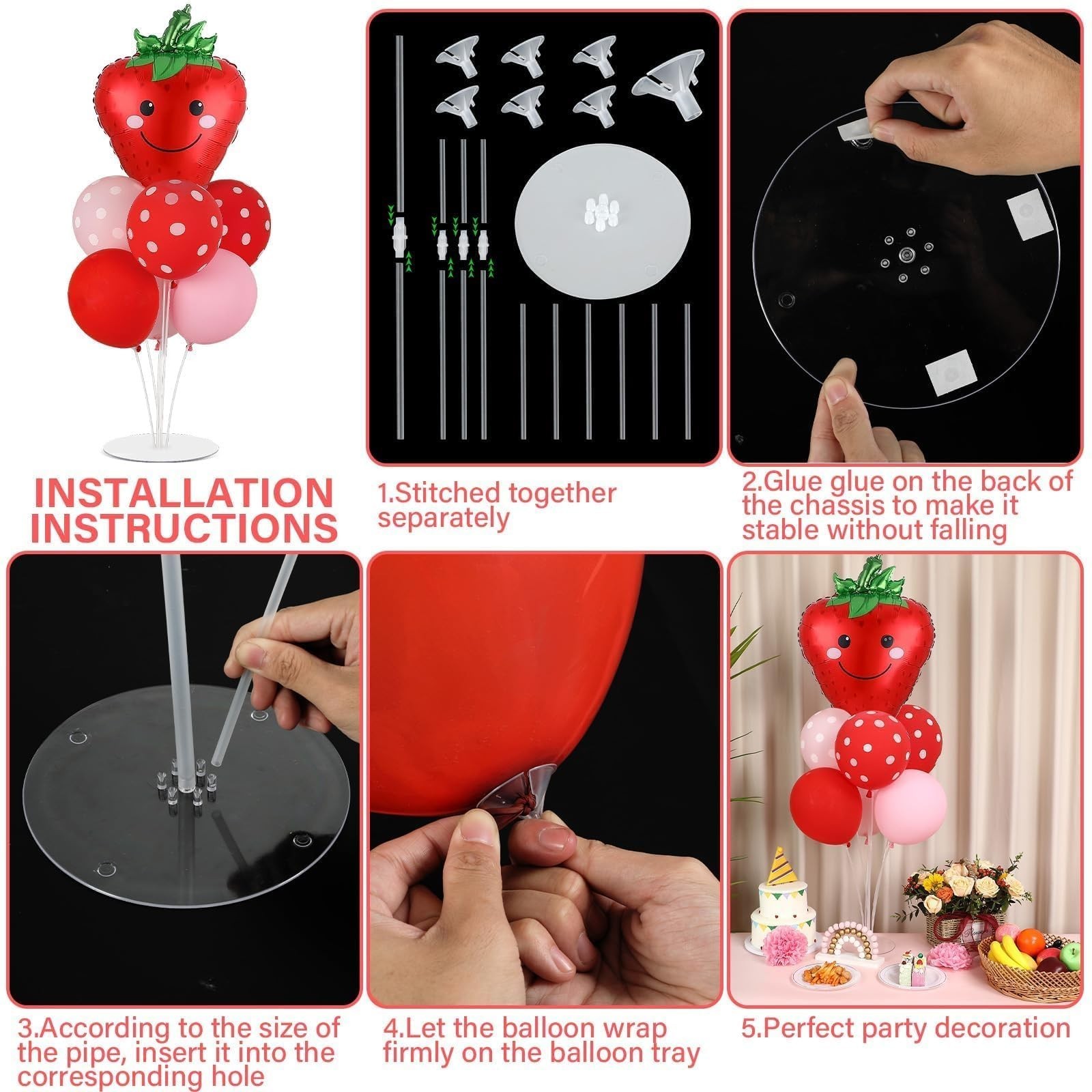 INSTALLATION INSTRUCTIONS

1.Stitched together separately

2.Glue glue on the back of the chassis to make it stable without falling

3.According to the size of the pipe, insert it into the corresponding hole

4.Let the balloon wrap firmly on the balloon tray

5.Perfect party decoration