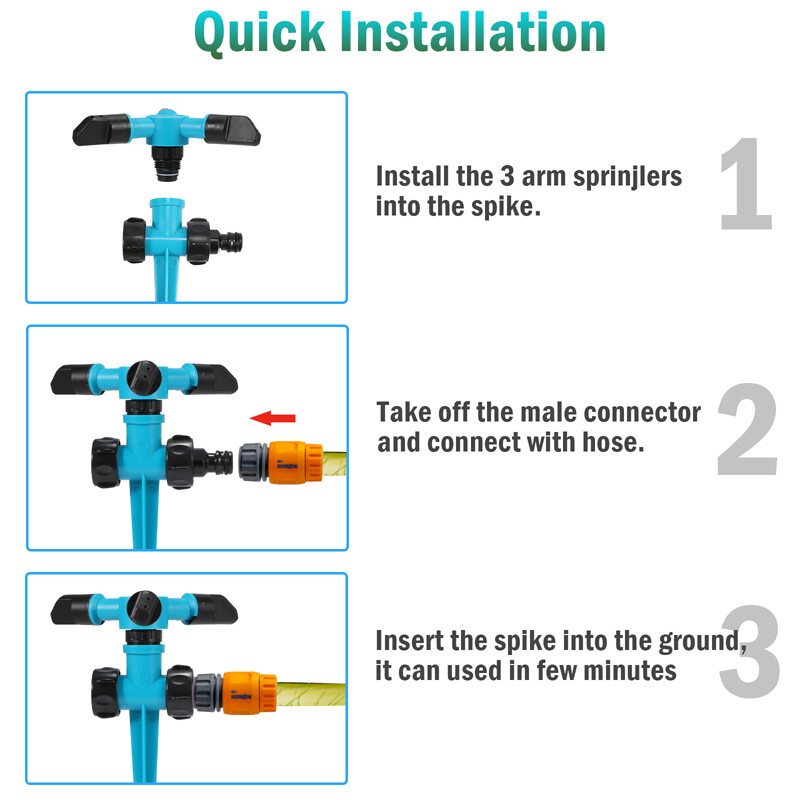 Quick Installation

Install the 3 arm sprinjlers into the spike.

1

Take off the male connector and connect with hose.

2

Insert the spike into the ground, it can used in few minutes

3