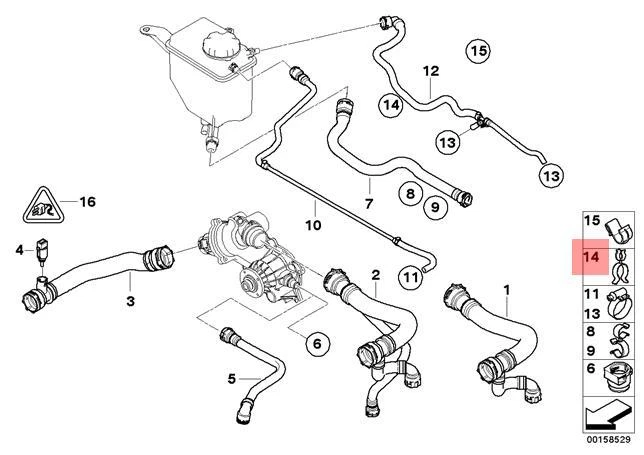 15
12
14
13
13
16
7
8
9
10
4
3
11
2
1
6
5
15
14
11
13
8
9
6
00158529