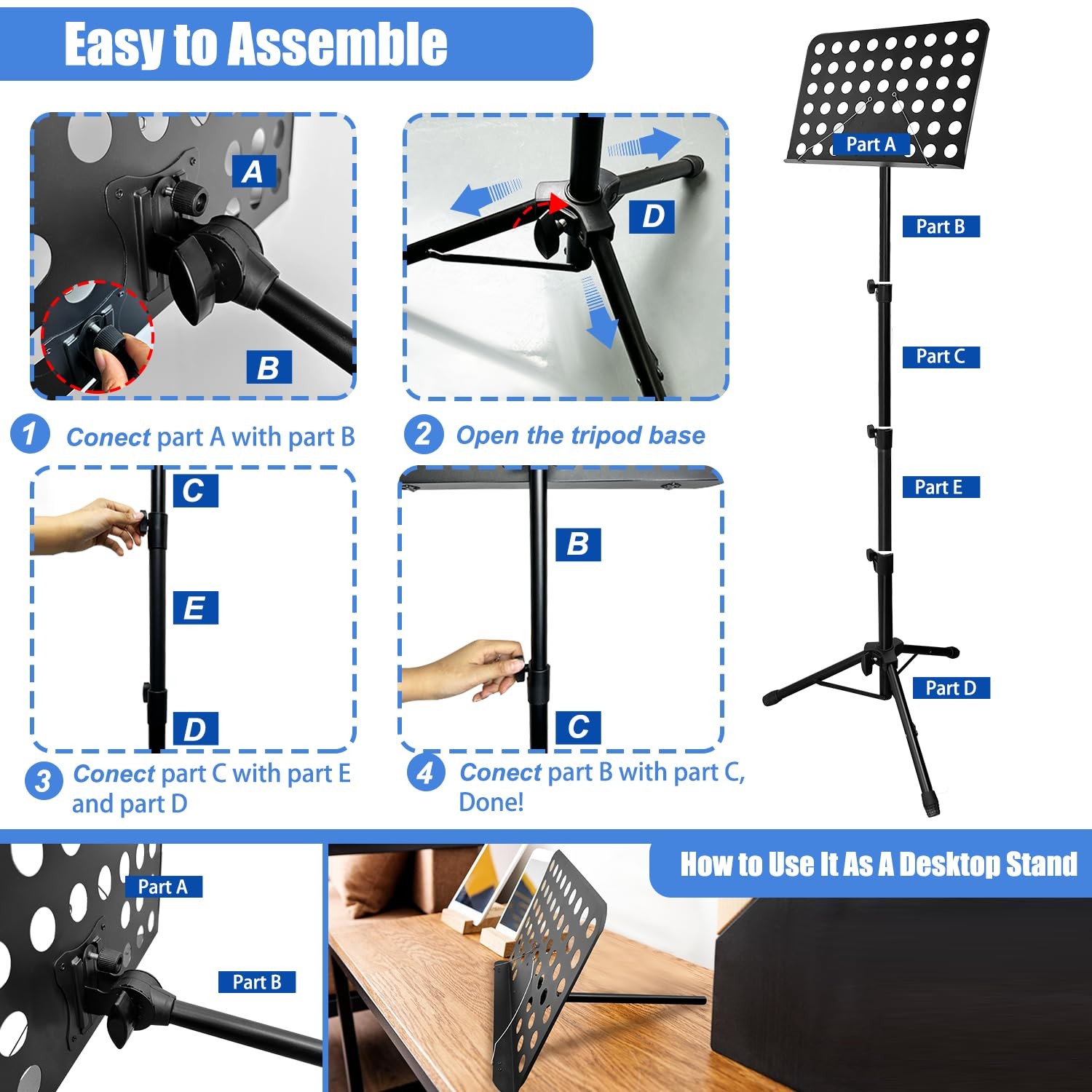 Easy to Assemble

A

B

1 Conect part A with part B

D

2 Open the tripod base

C

E

D

3 Conect part C with part E and part D

B

C

4 Conect part B with part C, Done!

Part A

Part B

Part C

Part E

Part D

Part A

Part B

How to Use It As A Desktop Stand