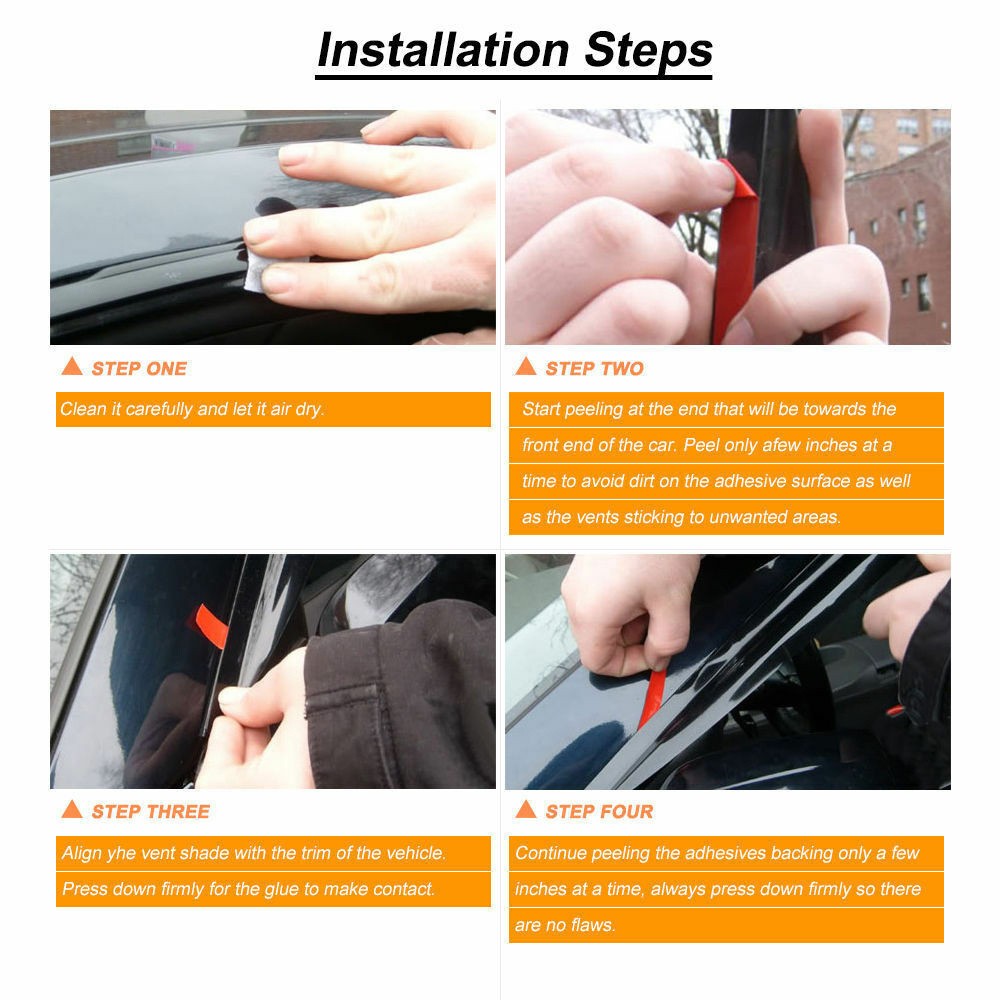 Installation Steps

STEP ONE

Clean it carefully and let it air dry.

STEP TWO

Start peeling at the end that will be towards the front end of the car. Peel only afew inches at a time to avoid dirt on the adhesive surface as well as the vents sticking to unwanted areas.

STEP THREE

Align yhe vent shade with the trim of the vehicle. Press down firmly for the glue to make contact.

STEP FOUR

Continue peeling the adhesives backing only a few inches at a time, always press down firmly so there are no flaws.