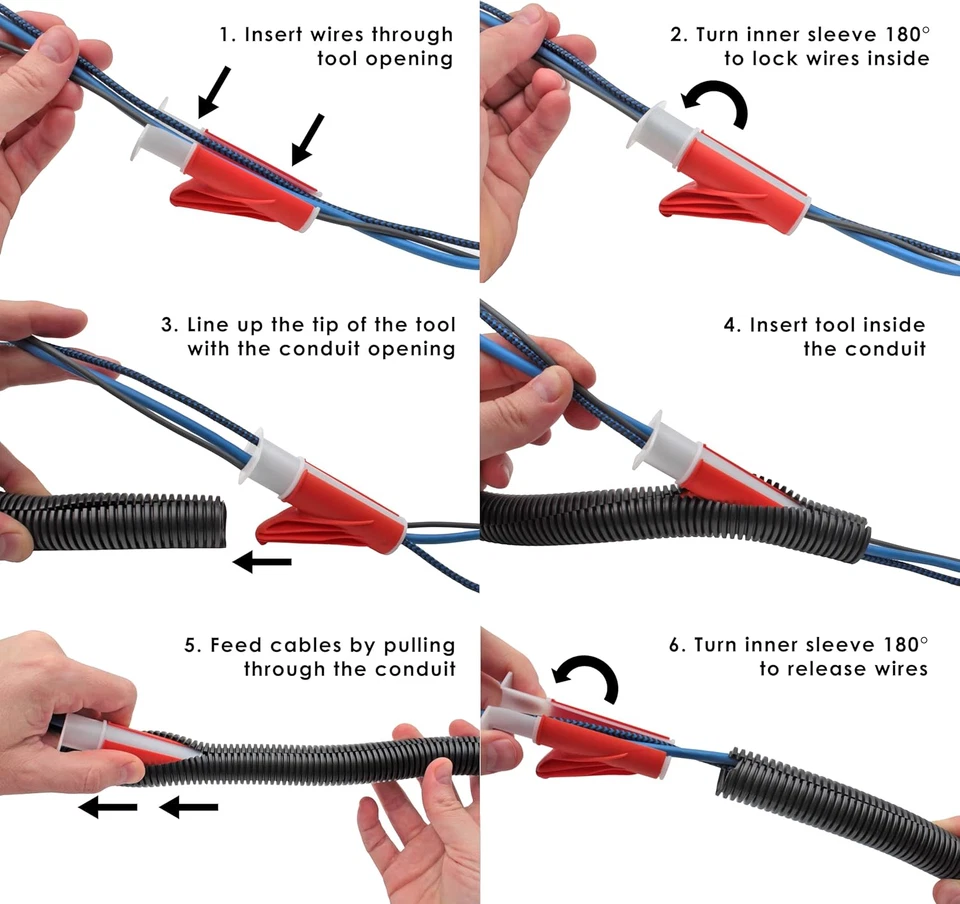 1. Insert wires through tool opening

2. Turn inner sleeve 180° to lock wires inside

3. Line up the tip of the tool with the conduit opening

4. Insert tool inside the conduit

5. Feed cables by pulling through the conduit

6. Turn inner sleeve 180° to release wires