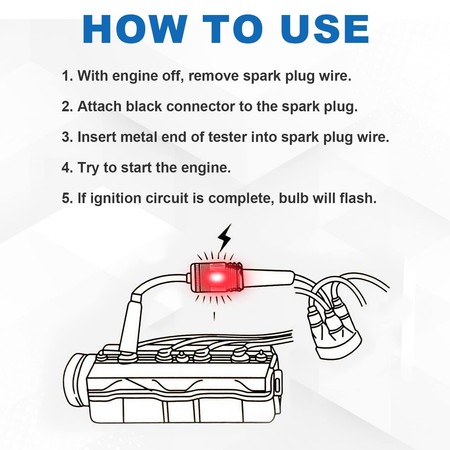 HOW TO USE

1. With engine off, remove spark plug wire.

2. Attach black connector to the spark plug.

3. Insert metal end of tester into spark plug wire.

4. Try to start the engine.

5. If ignition circuit is complete, bulb will flash.