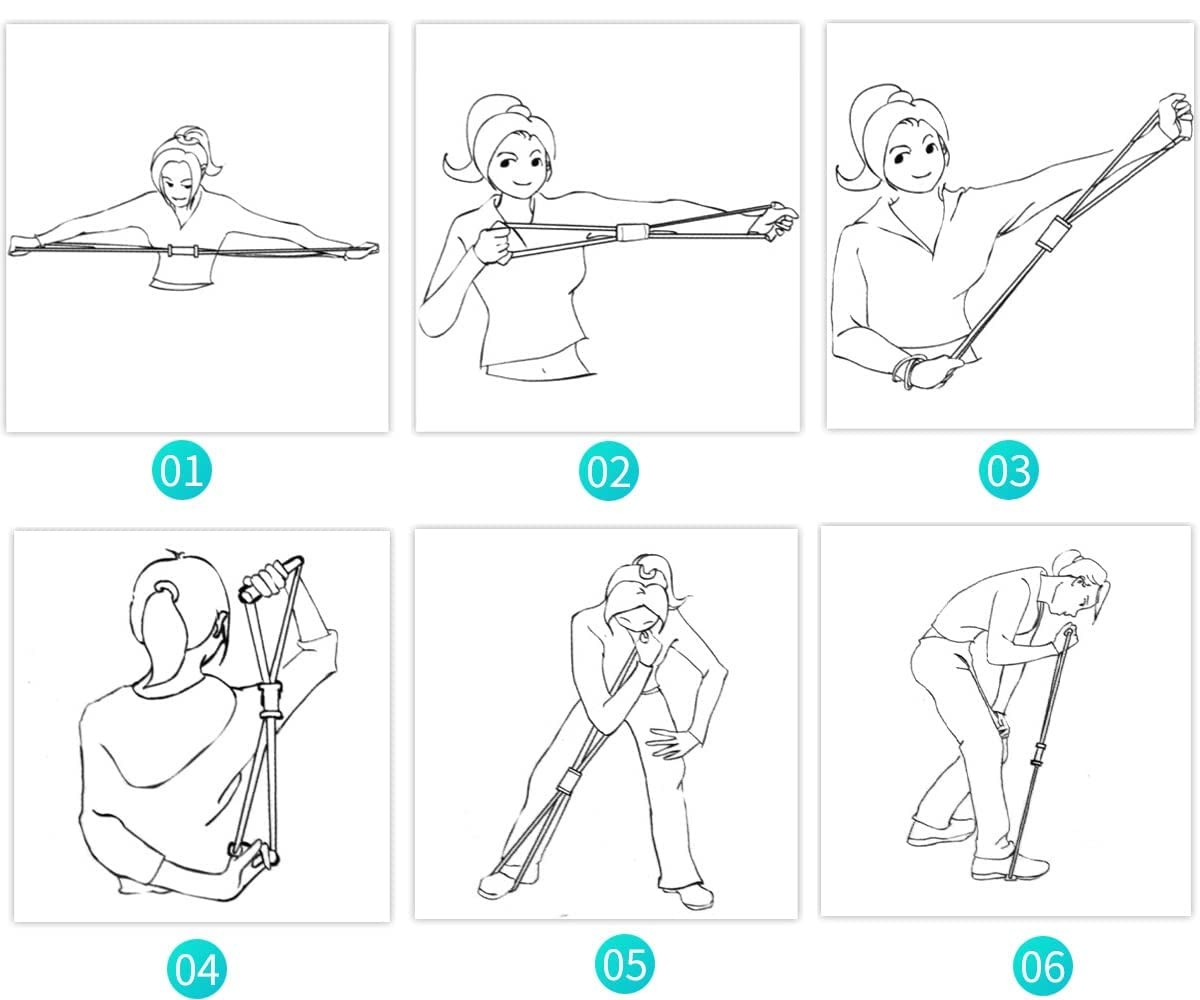 01

02

03

04

05

06