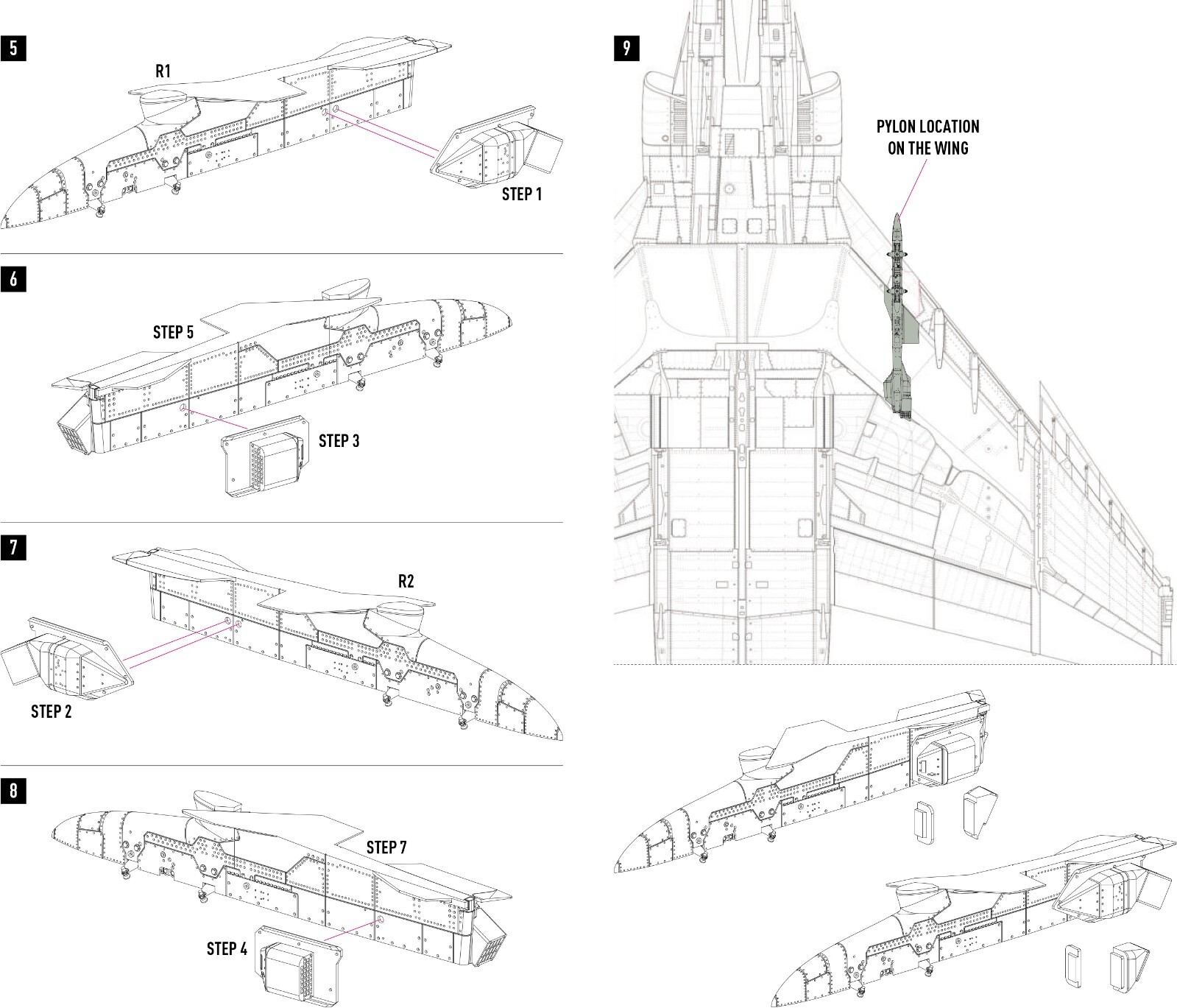 5

R1

STEP 1

6

STEP 5

STEP 3

7

R2

STEP 2

8

STEP 7

STEP 4

9

PYLON LOCATION ON THE WING