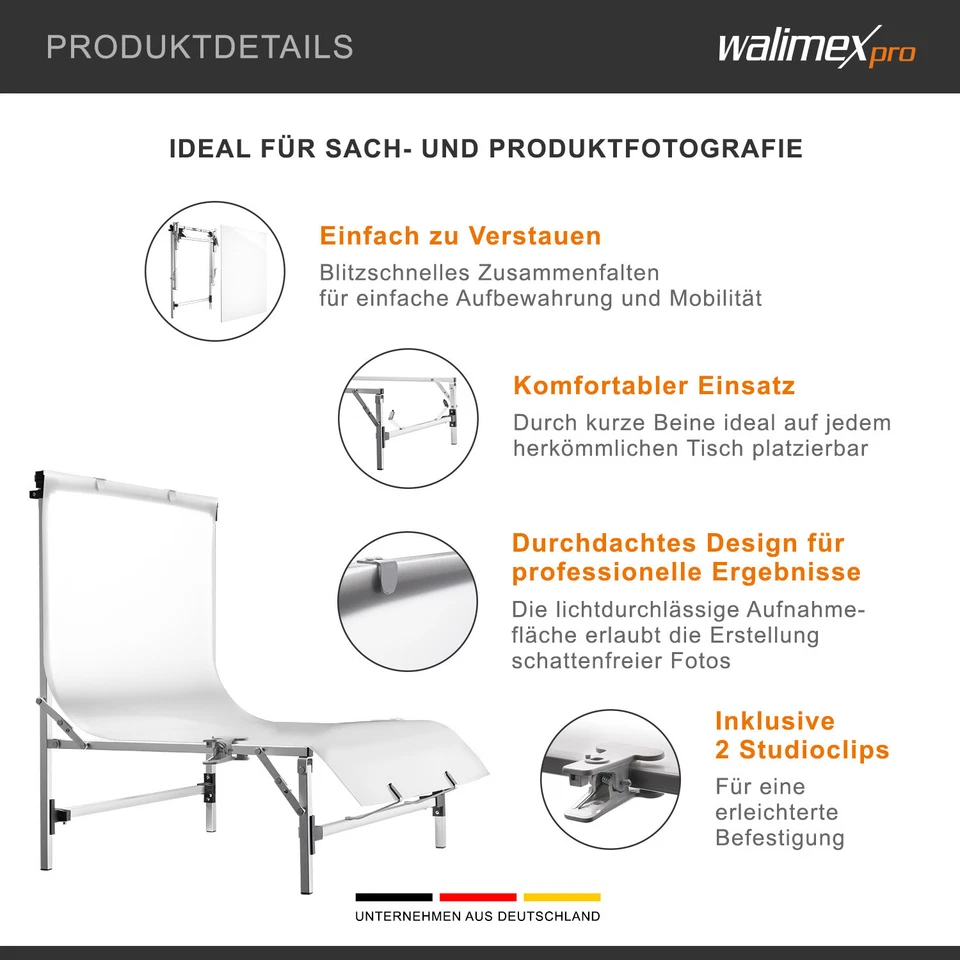 PRODUKTDETAILS

walimex pro

IDEAL FÜR SACH- UND PRODUKTFOTOGRAFIE

Einfach zu Verstauen

Blitzschnelles Zusammenfalten für einfache Aufbewahrung und Mobilität

Komfortabler Einsatz

Durch kurze Beine ideal auf jedem herkömmlichen Tisch platzierbar

Durchdachtes Design für professionelle Ergebnisse

Die lichtdurchlässige Aufnahmefläche erlaubt die Erstellung schattenfreier Fotos

Inklusive 2 Studioclips

Für eine erleichterte Befestigung

UNTERNEHMEN AUS DEUTSCHLAND