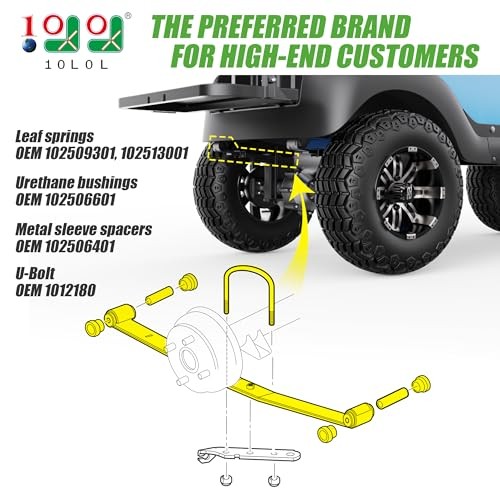 10L0L

THE PREFERRED BRAND FOR HIGH-END CUSTOMERS

Leaf springs
OEM 102509301, 102513001

Urethane bushings
OEM 102506601

Metal sleeve spacers
OEM 102506401

U-Bolt
OEM 1012180