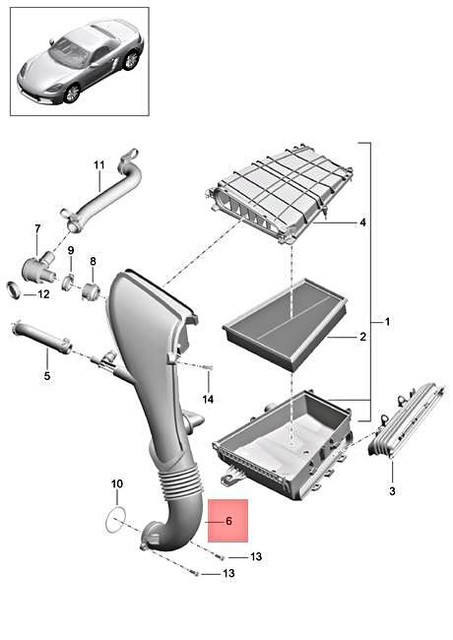 11
4
7
9
8
12
1
2
5
14
3
10
6
13
13