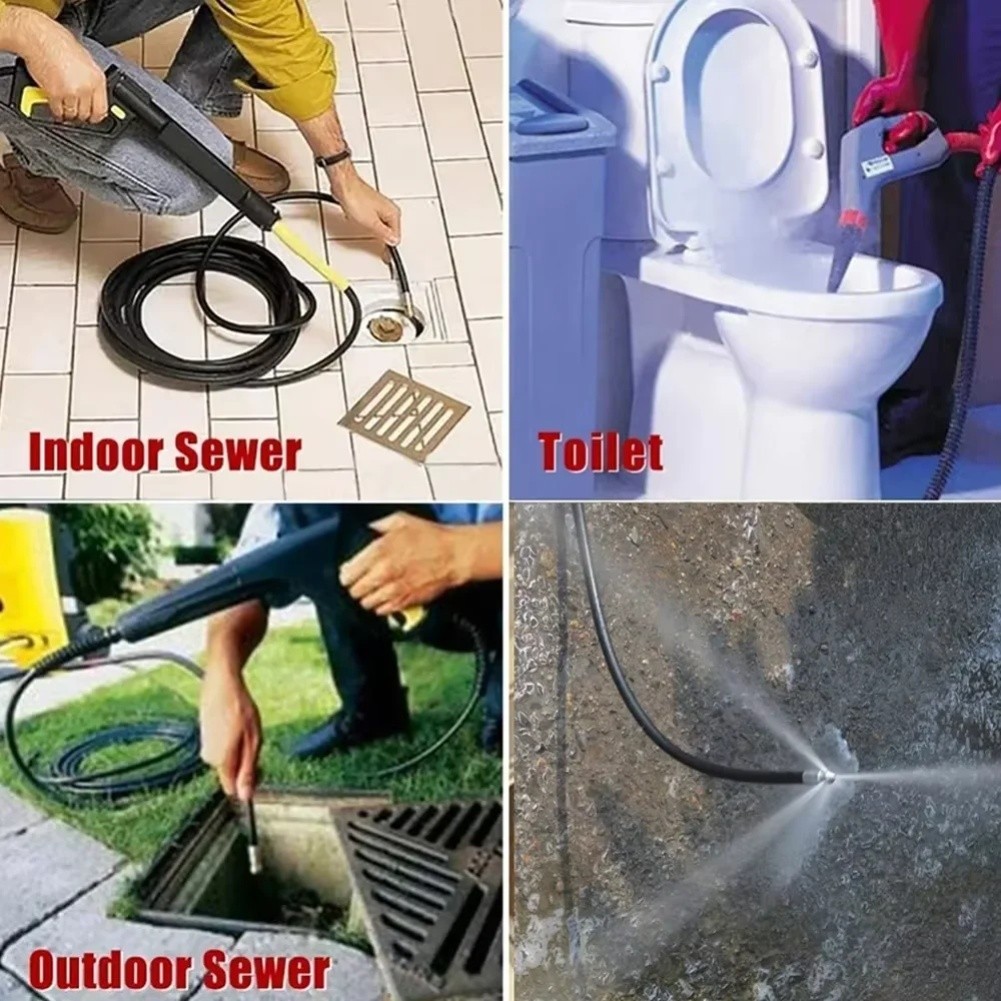 Indoor Sewer

Toilet

Outdoor Sewer