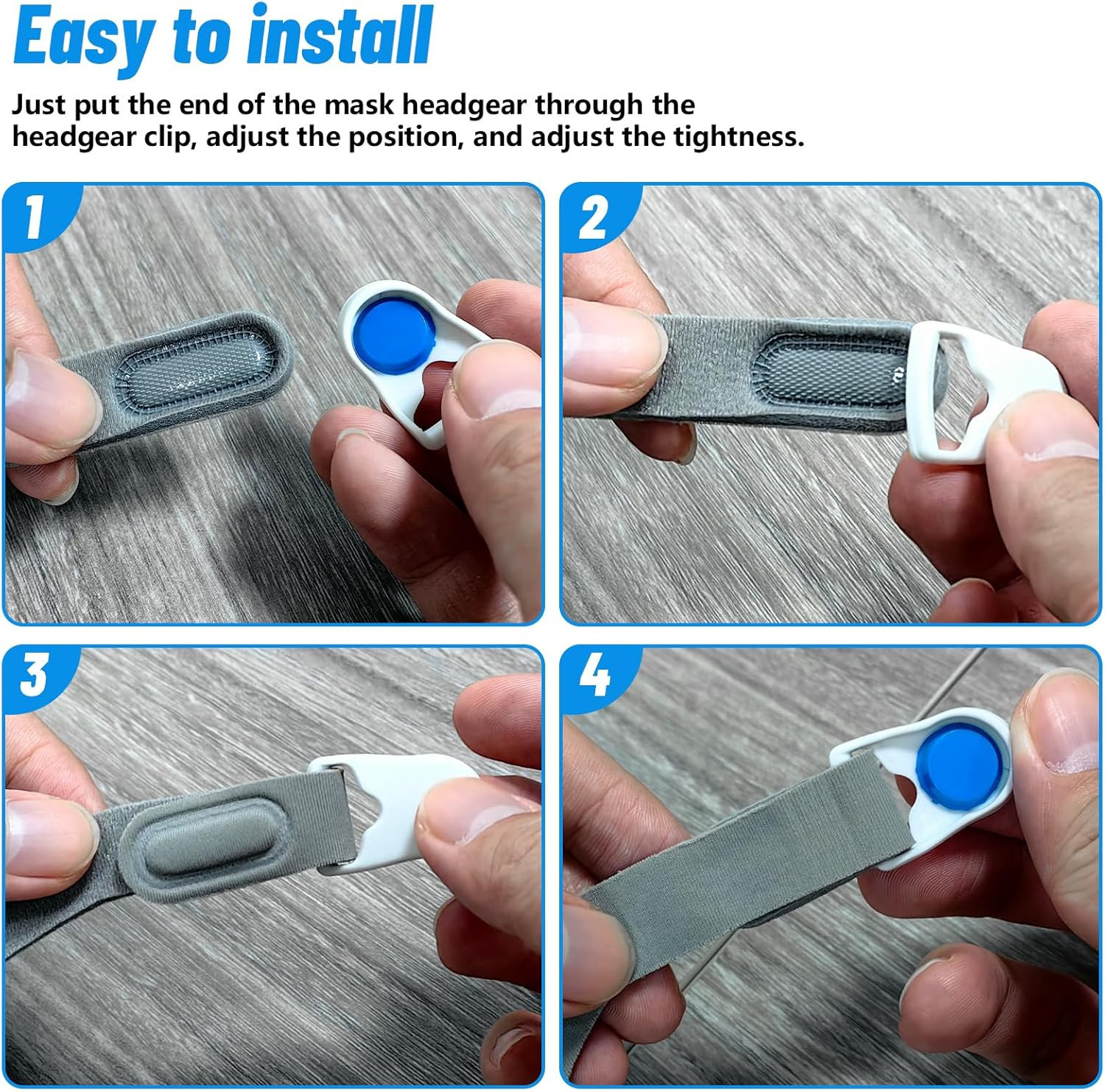 Easy to install

Just put the end of the mask headgear through the headgear clip, adjust the position, and adjust the tightness.

1

2

3

4