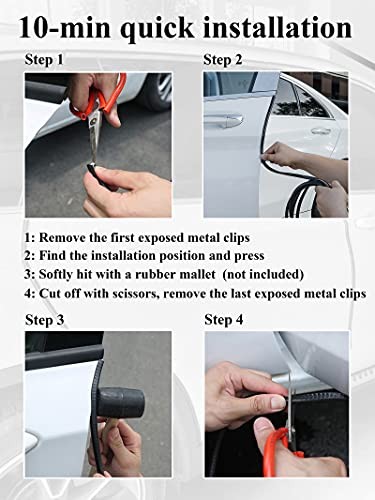 10-min quick installation

Step 1

Step 2

1: Remove the first exposed metal clips
2: Find the installation position and press
3: Softly hit with a rubber mallet (not included)
4: Cut off with scissors, remove the last exposed metal clips

Step 3

Step 4