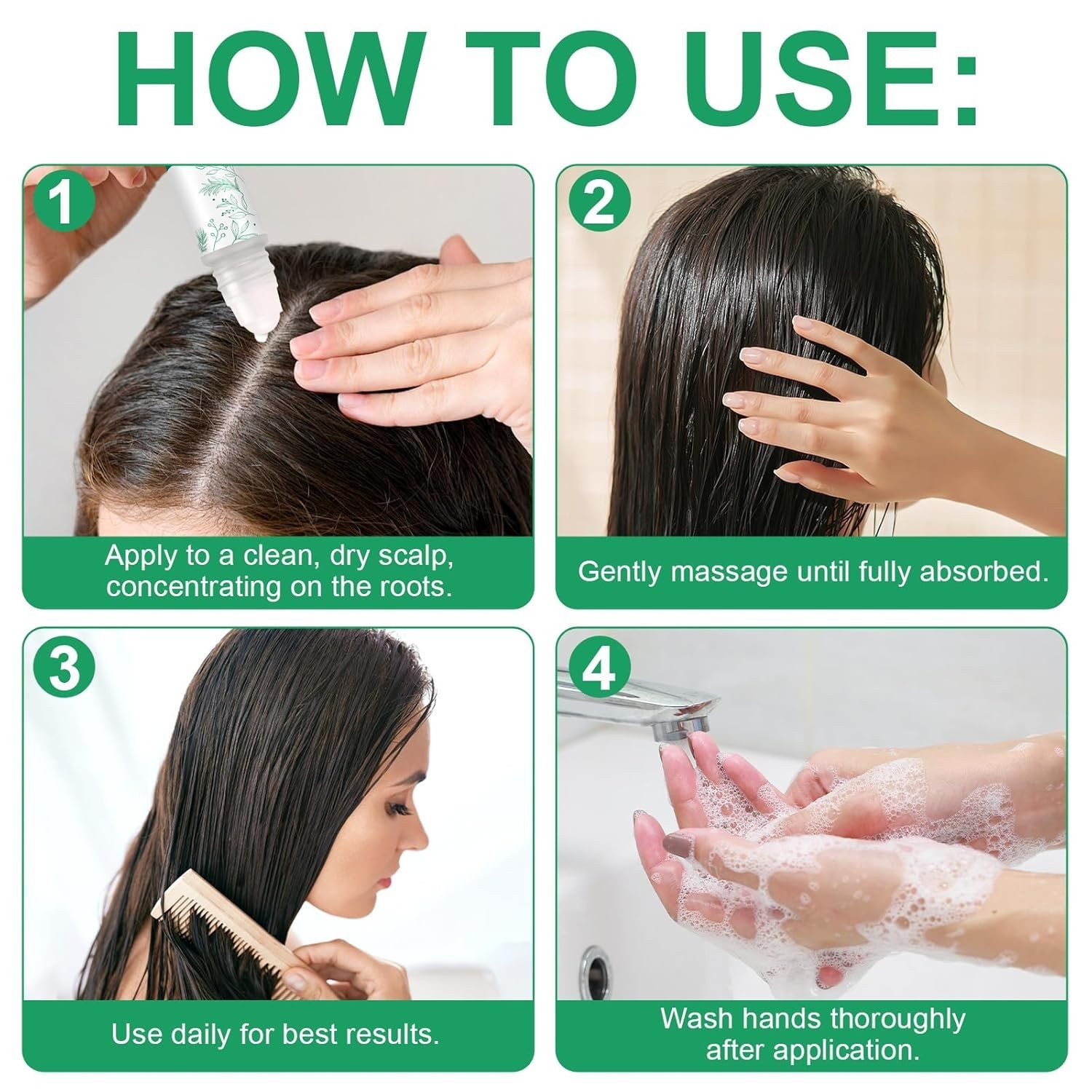 HOW TO USE:

1
Apply to a clean, dry scalp, concentrating on the roots.

2
Gently massage until fully absorbed.

3
Use daily for best results.

4
Wash hands thoroughly after application.