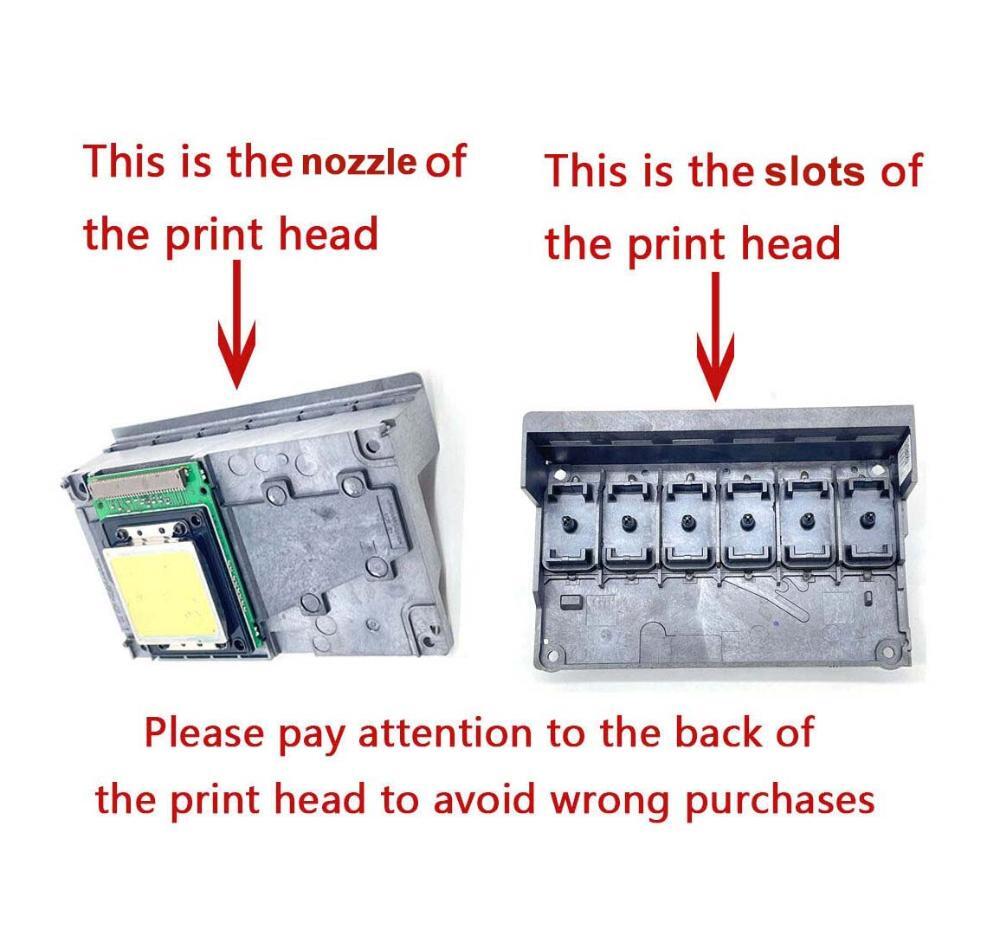 This is the nozzle of the print head

This is the slots of the print head

Please pay attention to the back of the print head to avoid wrong purchases