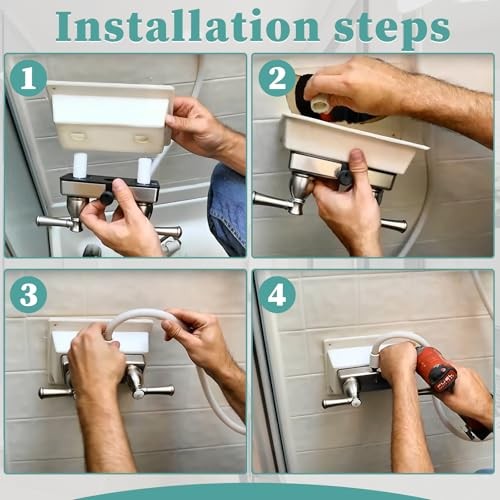 Installation steps

1

2

3

4