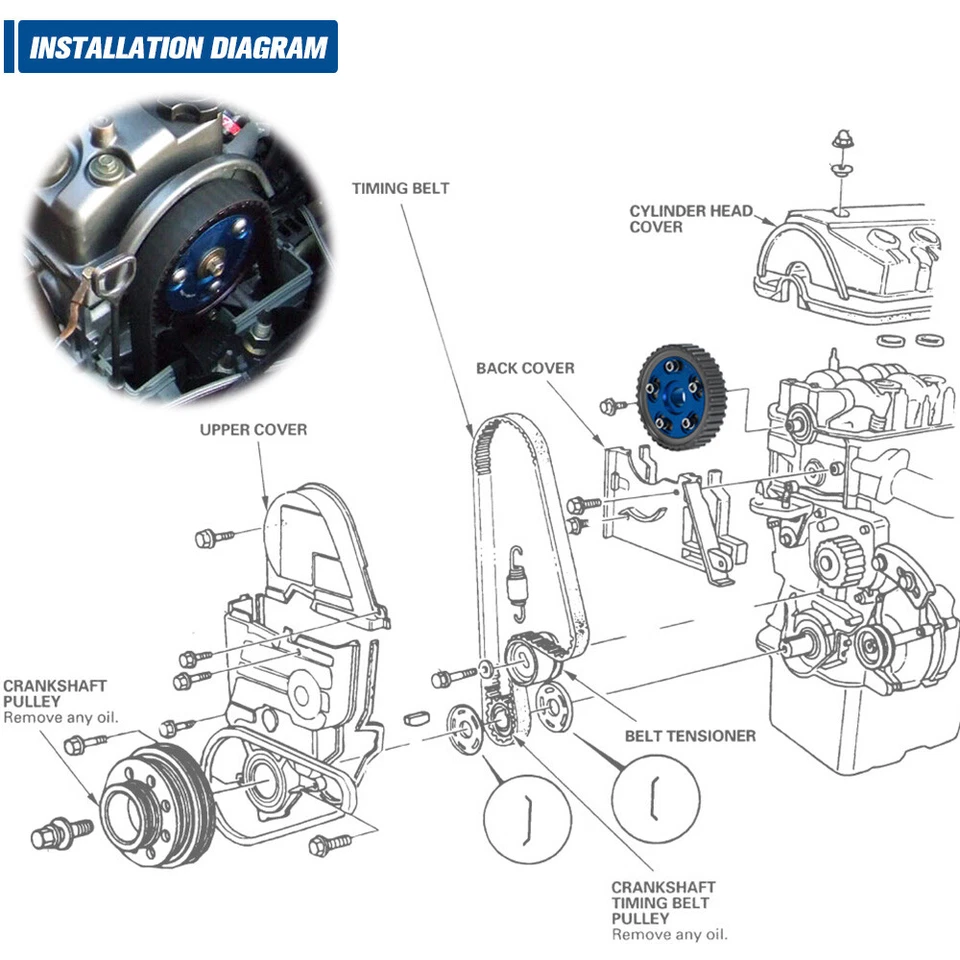 INSTALLATION DIAGRAM

TIMING BELT

CYLINDER HEAD COVER

BACK COVER

UPPER COVER

CRANKSHAFT PULLEY
Remove any oil.

BELT TENSIONER

CRANKSHAFT TIMING BELT PULLEY
Remove any oil.